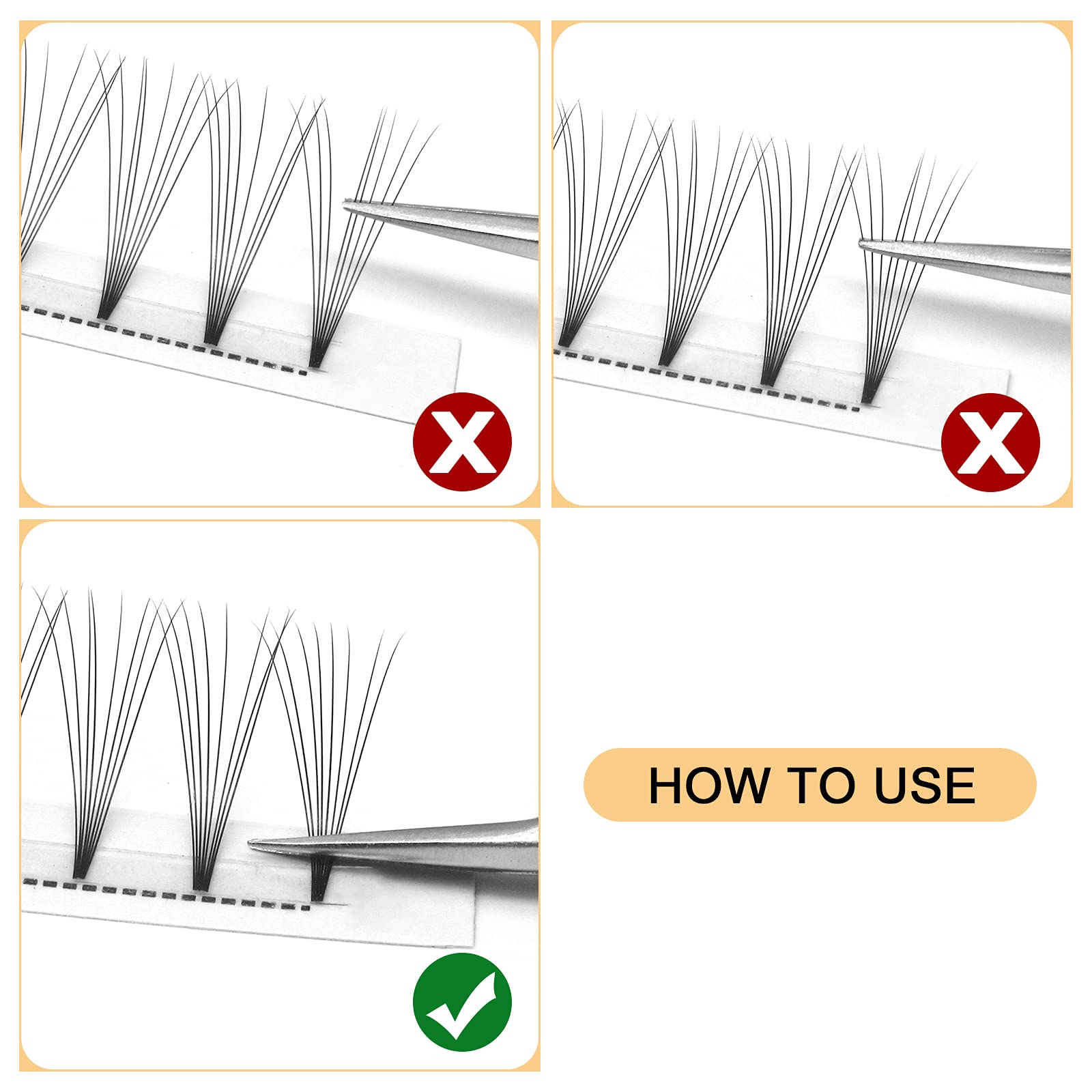 HOW TO USE