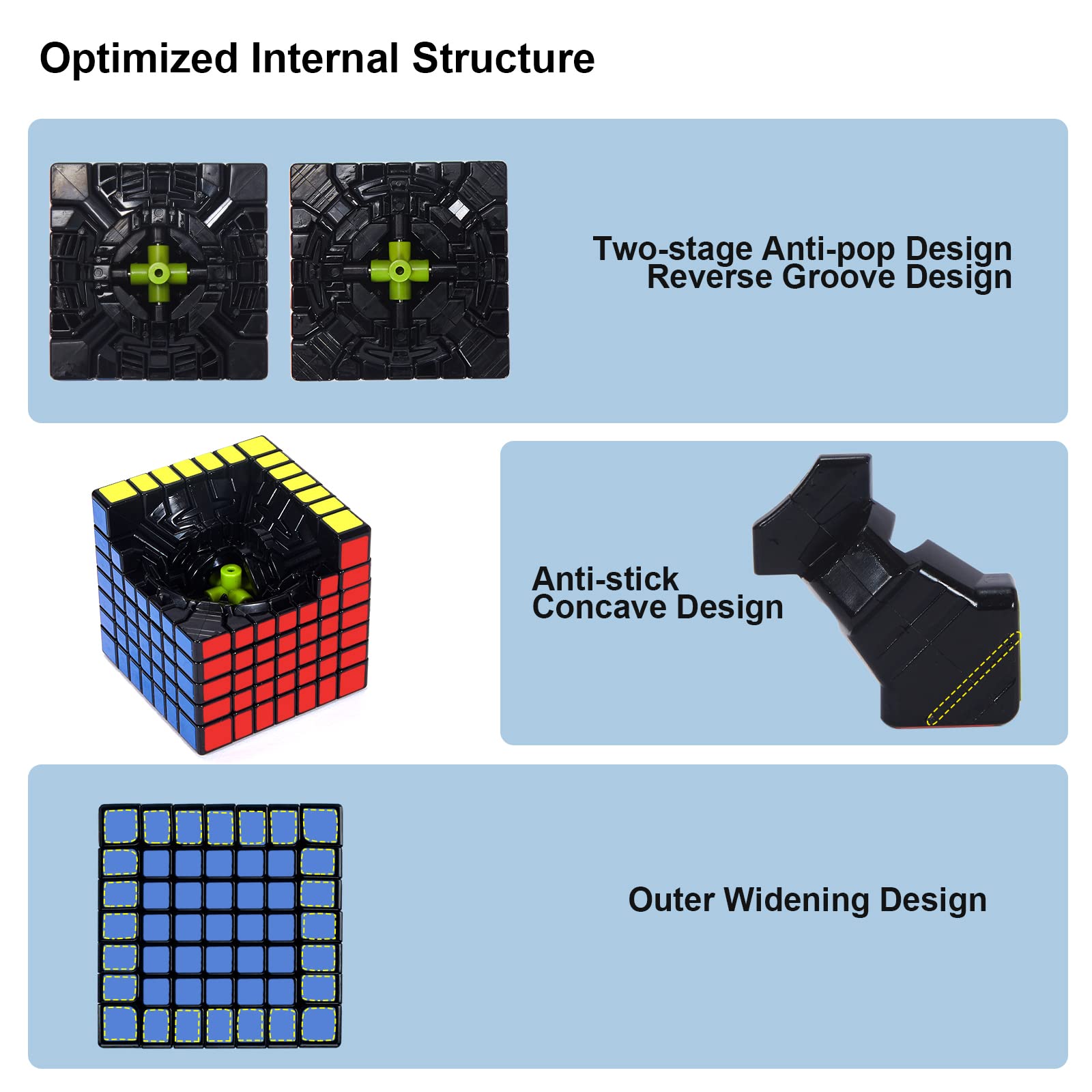 Optimized Internal Structure

Two-stage Anti-pop Design
Reverse Groove Design

Anti-stick
Concave Design

Outer Widening Design