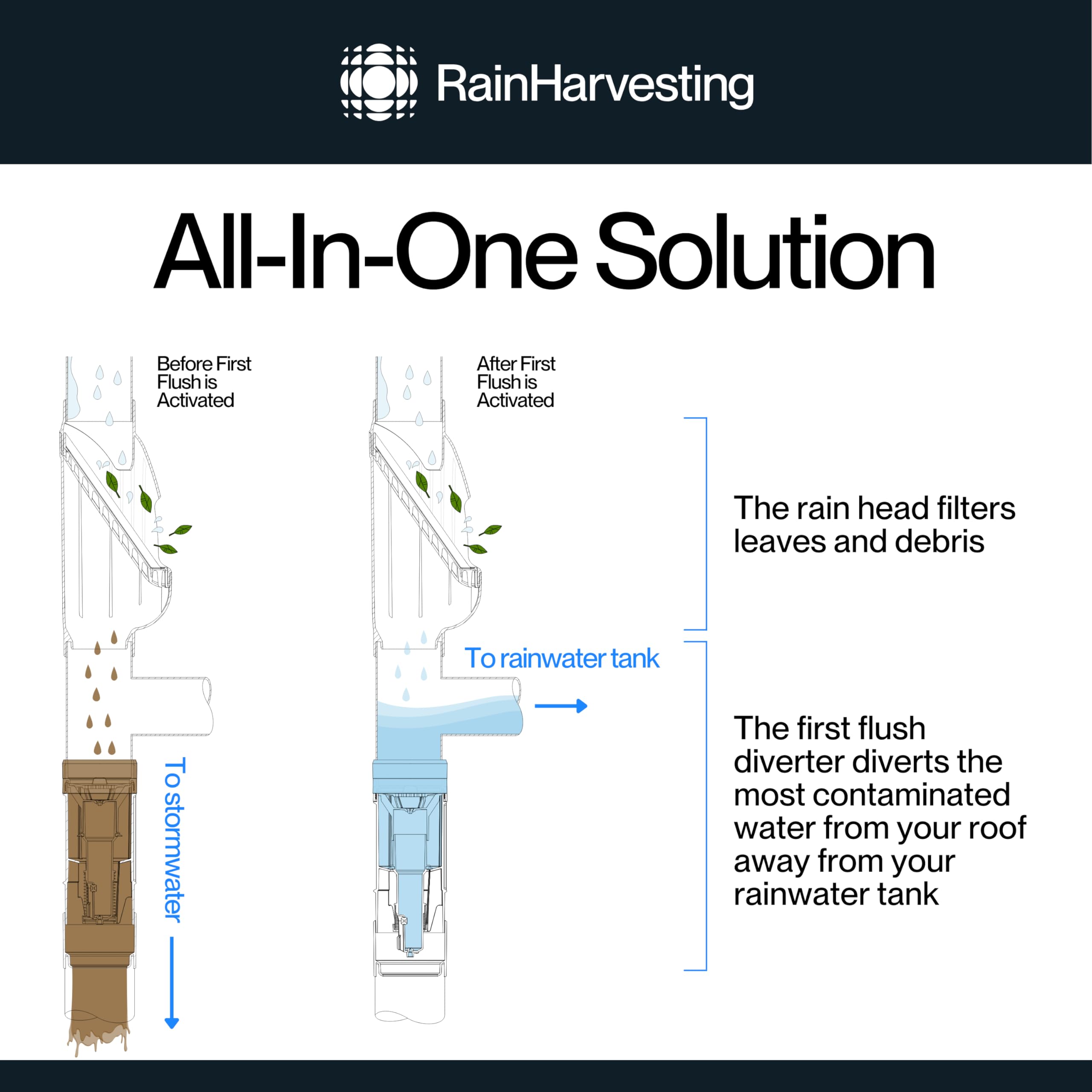 RainHarvesting

All-In-One Solution

Before First Flush is Activated

To stormwater

After First Flush is Activated

To rainwater tank

The rain head filters leaves and debris

The first flush diverter diverts the most contaminated water from your roof away from your rainwater tank