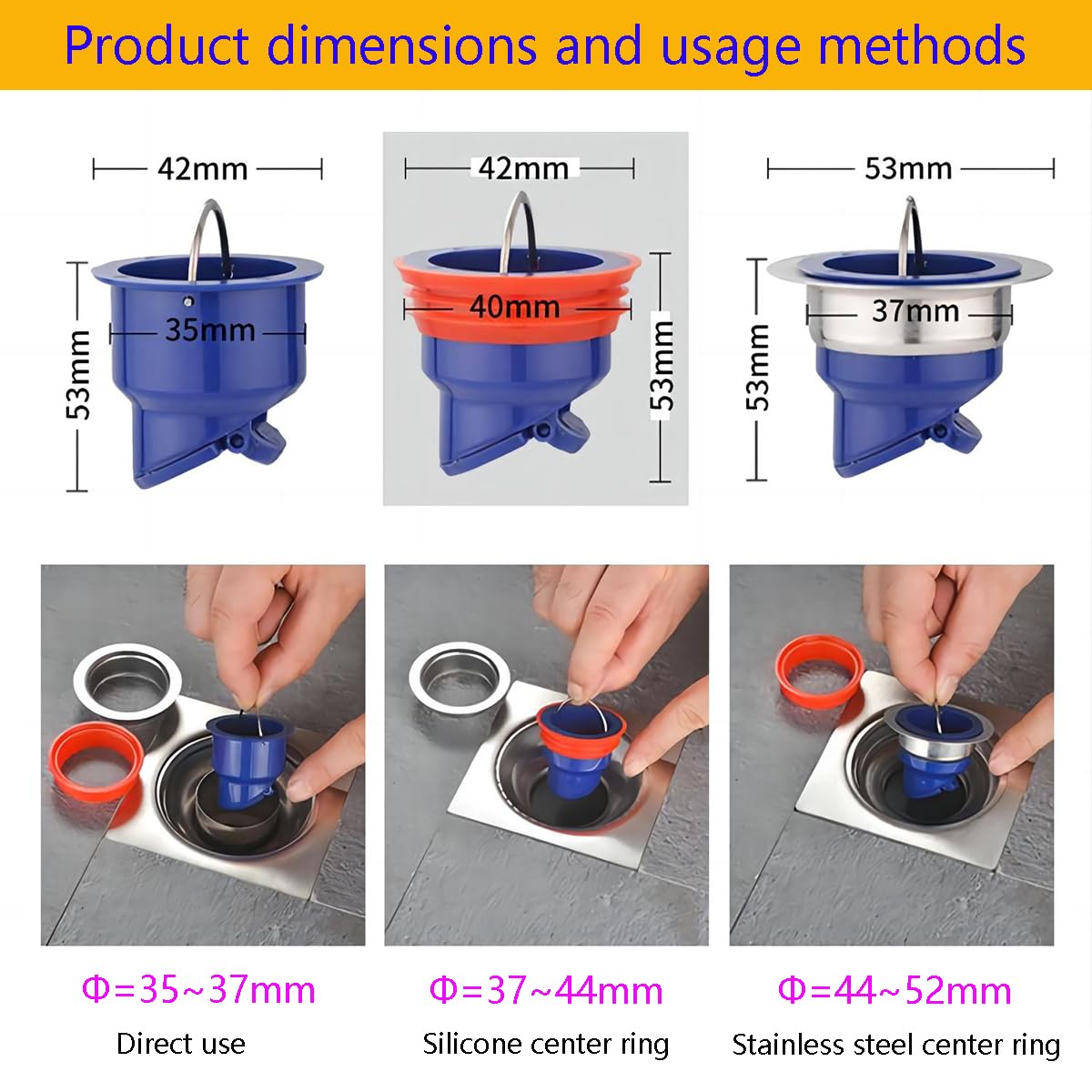 Product dimensions and usage methods

42mm
35mm
53mm

42mm
40mm
53mm

53mm
37mm
53mm

Φ=35~37mm
Direct use

Φ=37~44mm
Silicone center ring

Φ=44~52mm
Stainless steel center ring