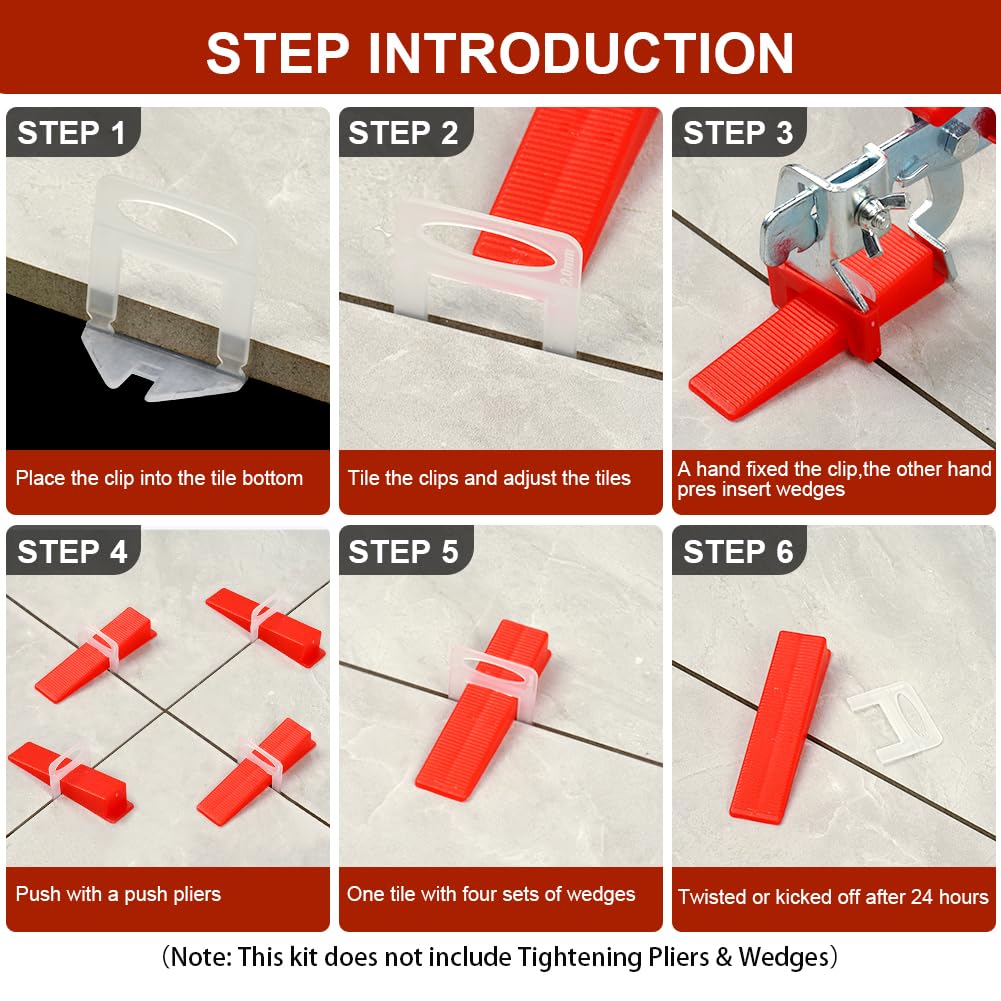 STEP INTRODUCTION

STEP 1

Place the clip into the tile bottom

STEP 2

2.0mm

Tile the clips and adjust the tiles

STEP 3

A hand fixed the clip,the other hand pres insert wedges

STEP 4

Push with a push pliers

STEP 5

One tile with four sets of wedges

STEP 6

Twisted or kicked off after 24 hours

(Note: This kit does not include Tightening Pliers & Wedges)