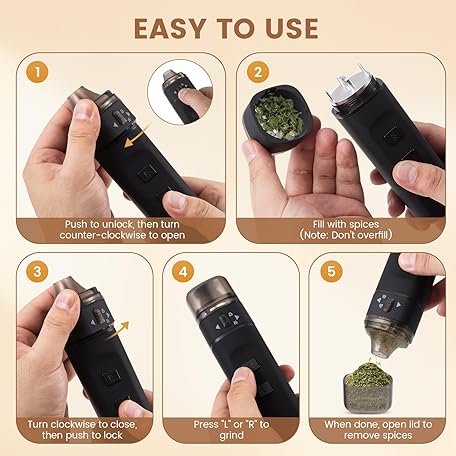 EASY TO USE

1

Push to unlock, then turn counter-clockwise to open

2

Fill with spices (Note: Don't overfill)

3

Turn clockwise to close, then push to lock

4

Press "L" or "R" to grind

5

When done, open lid to remove spices