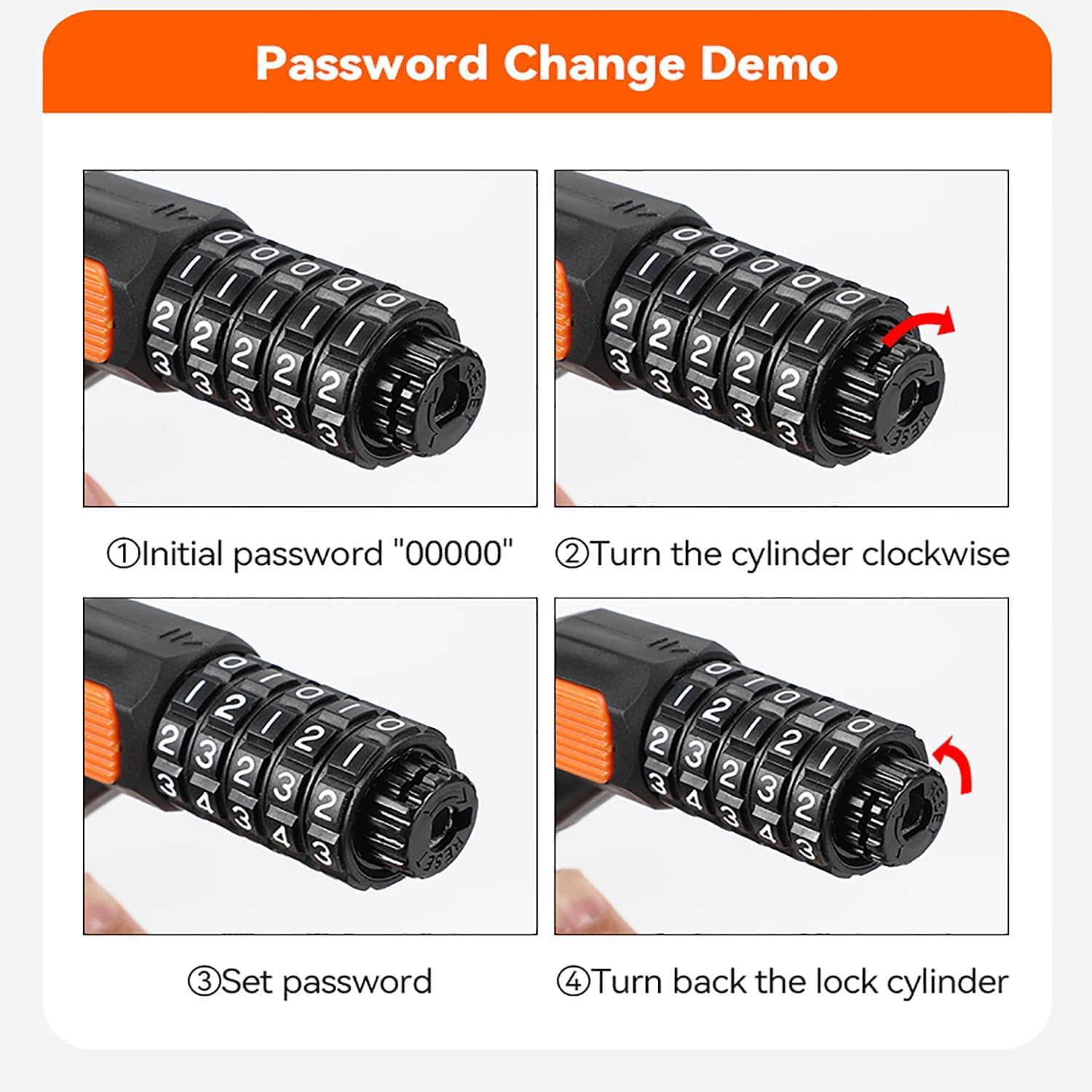 Password Change Demo

①Initial password "00000"

②Turn the cylinder clockwise

③Set password

④Turn back the lock cylinder