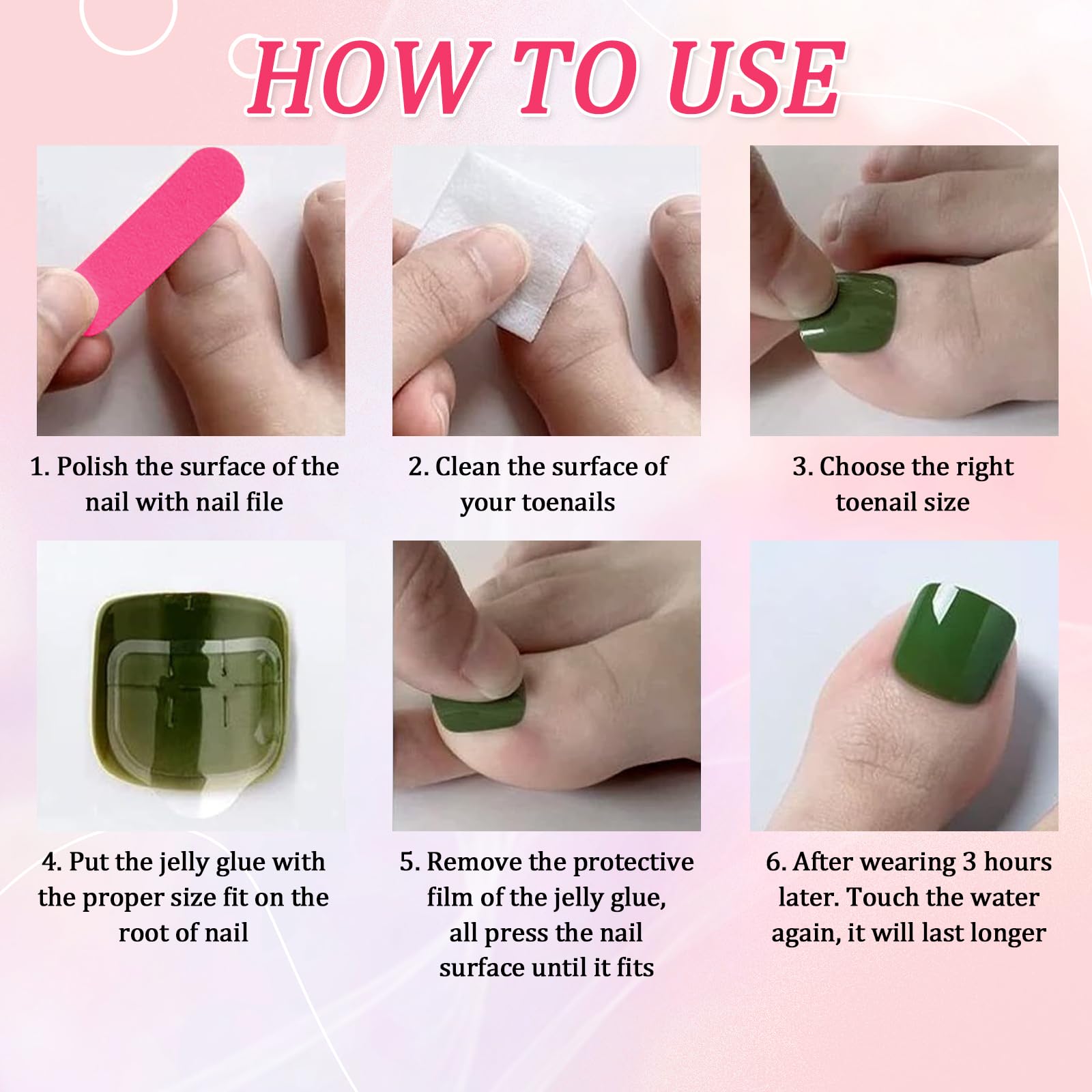 HOW TO USE

1. Polish the surface of the nail with nail file

2. Clean the surface of your toenails

3. Choose the right toenail size

4. Put the jelly glue with the proper size fit on the root of nail

5. Remove the protective film of the jelly glue, all press the nail surface until it fits

6. After wearing 3 hours later. Touch the water again, it will last longer