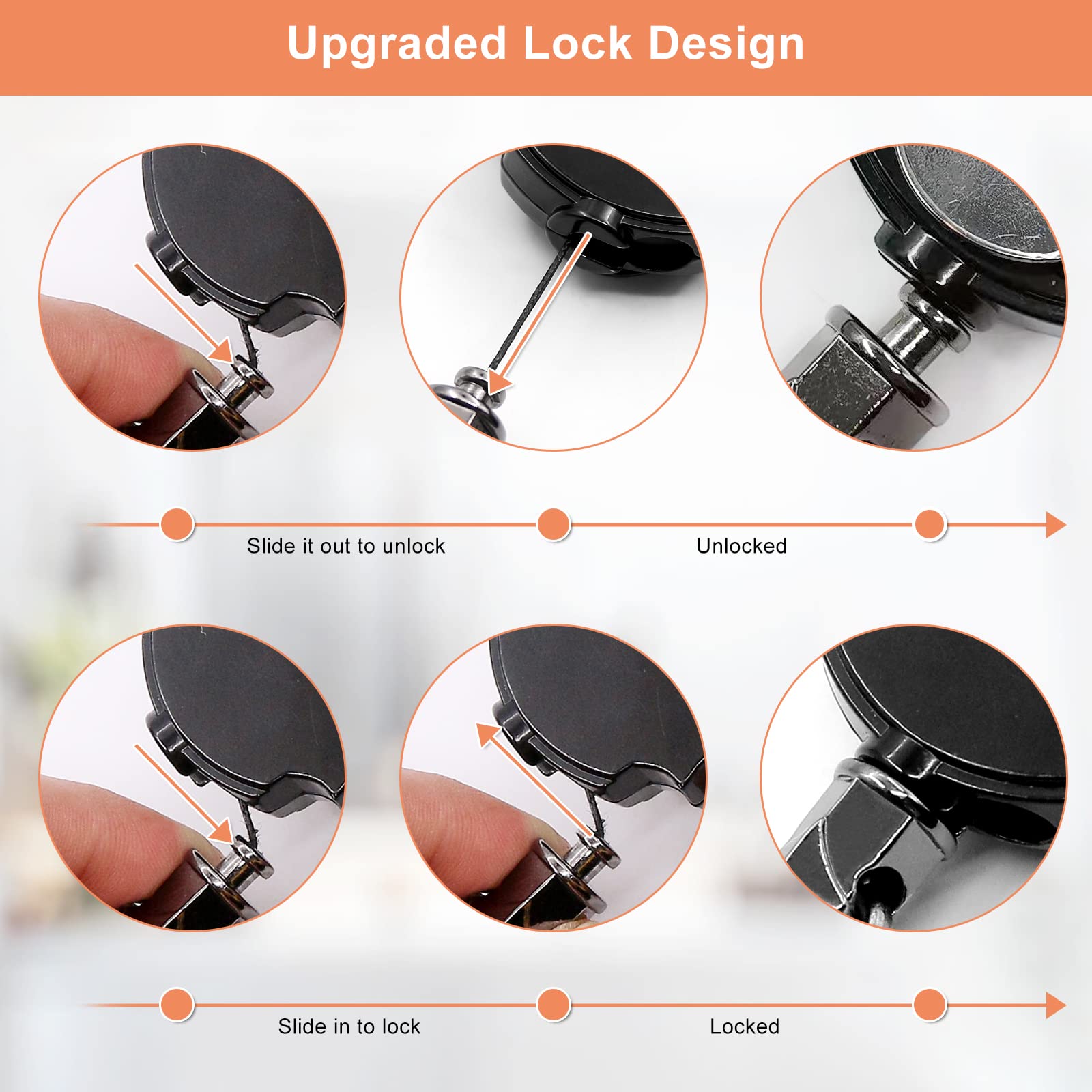 Upgraded Lock Design

Slide it out to unlock

Unlocked

Slide in to lock

Locked