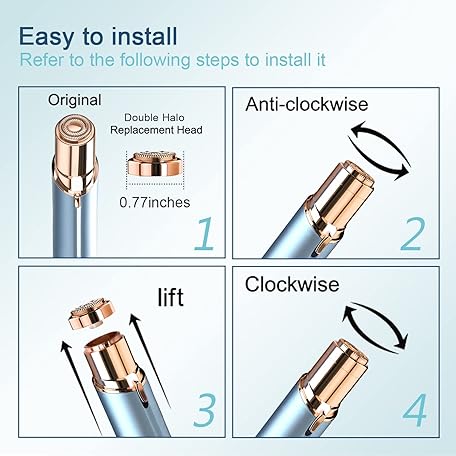 Easy to install
Refer to the following steps to install it

Original

Double Halo Replacement Head

0.77inches

1

Anti-clockwise

2

lift

3

Clockwise

4