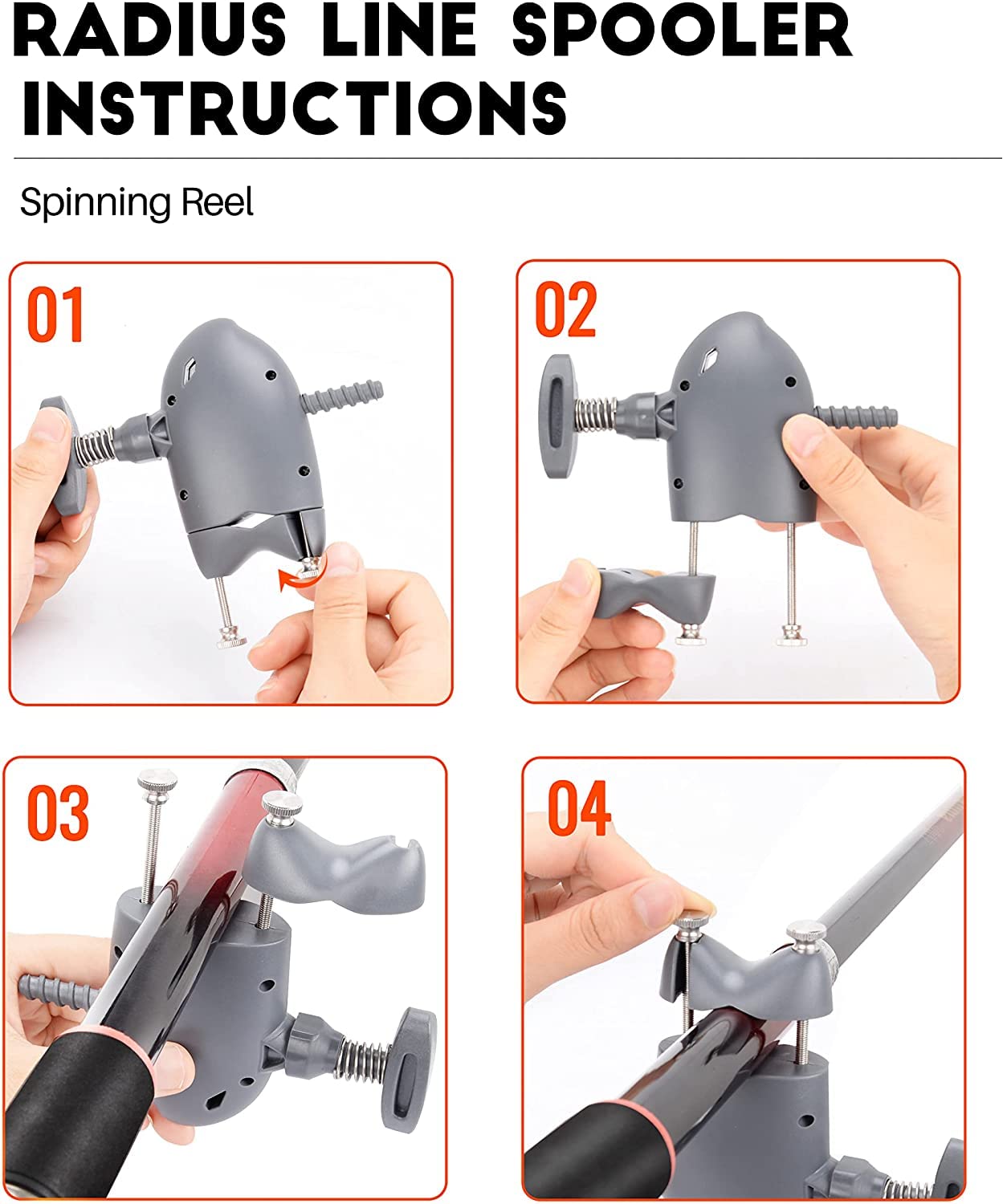 RADIUS LINE SPOOLER INSTRUCTIONS

Spinning Reel

01

02

03

04