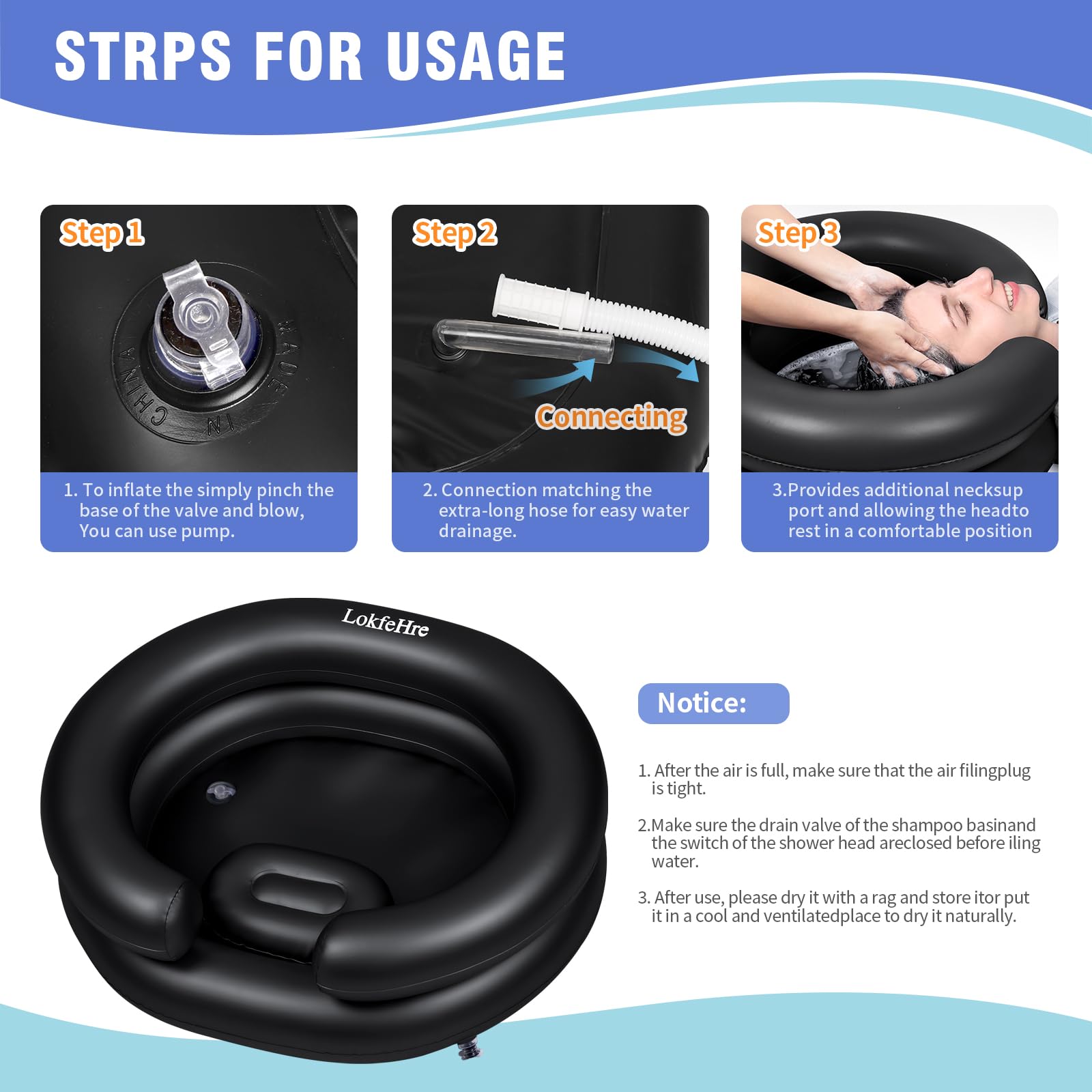 STRPS FOR USAGE

Step 1

MADE IN CHINA

1. To inflate the simply pinch the base of the valve and blow, You can use pump.

Step 2

Connecting

2. Connection matching the extra-long hose for easy water drainage.

Step 3

3.Provides additional necksup port and allowing the headto rest in a comfortable position

LokfeHre

Notice:

1. After the air is full, make sure that the air filingplug is tight.

2.Make sure the drain valve of the shampoo basinand the switch of the shower head areclosed before iling water.

3. After use, please dry it with a rag and store itor put it in a cool and ventilatedplace to dry it naturally.