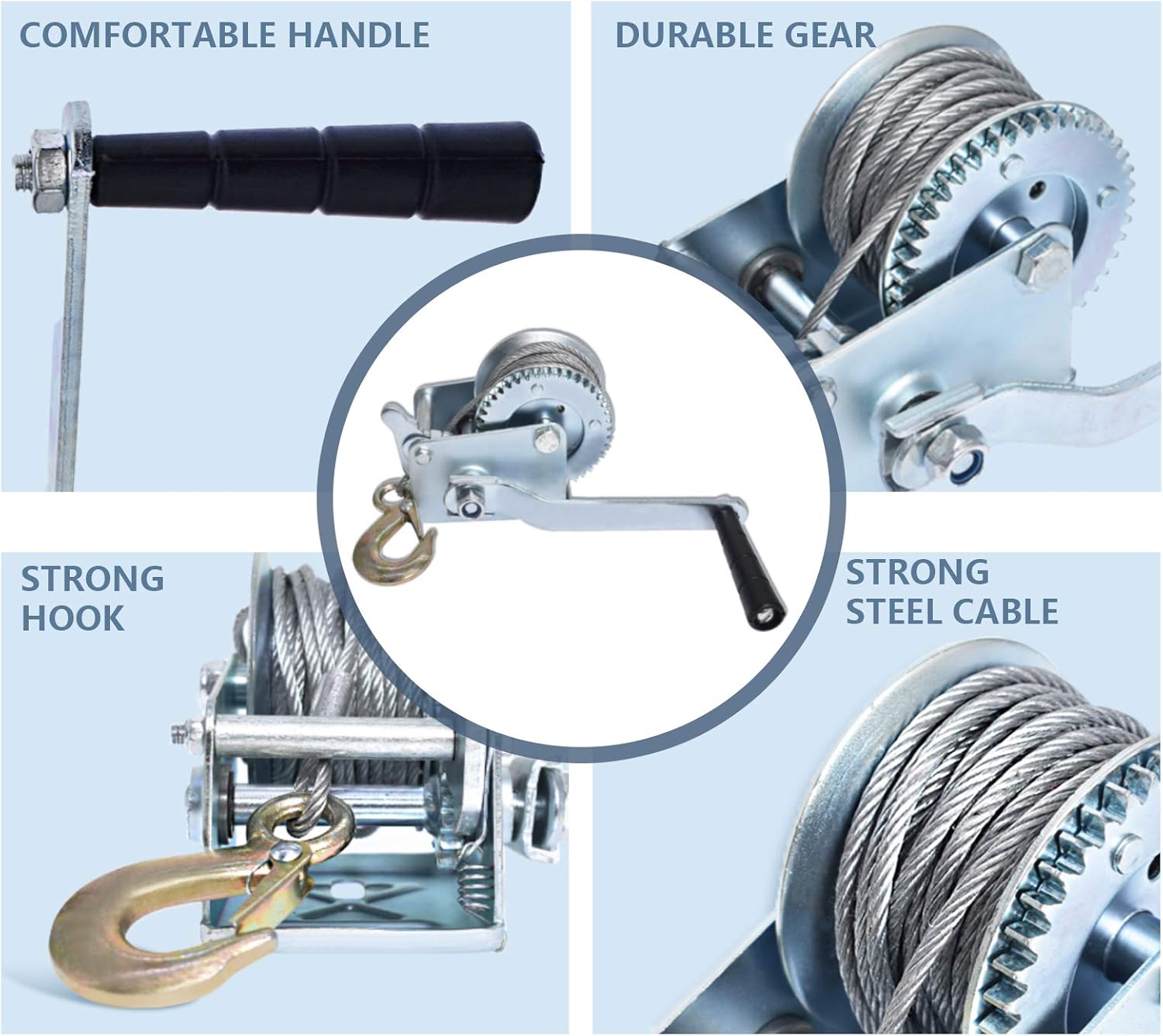 COMFORTABLE HANDLE

DURABLE GEAR

STRONG HOOK

STRONG STEEL CABLE