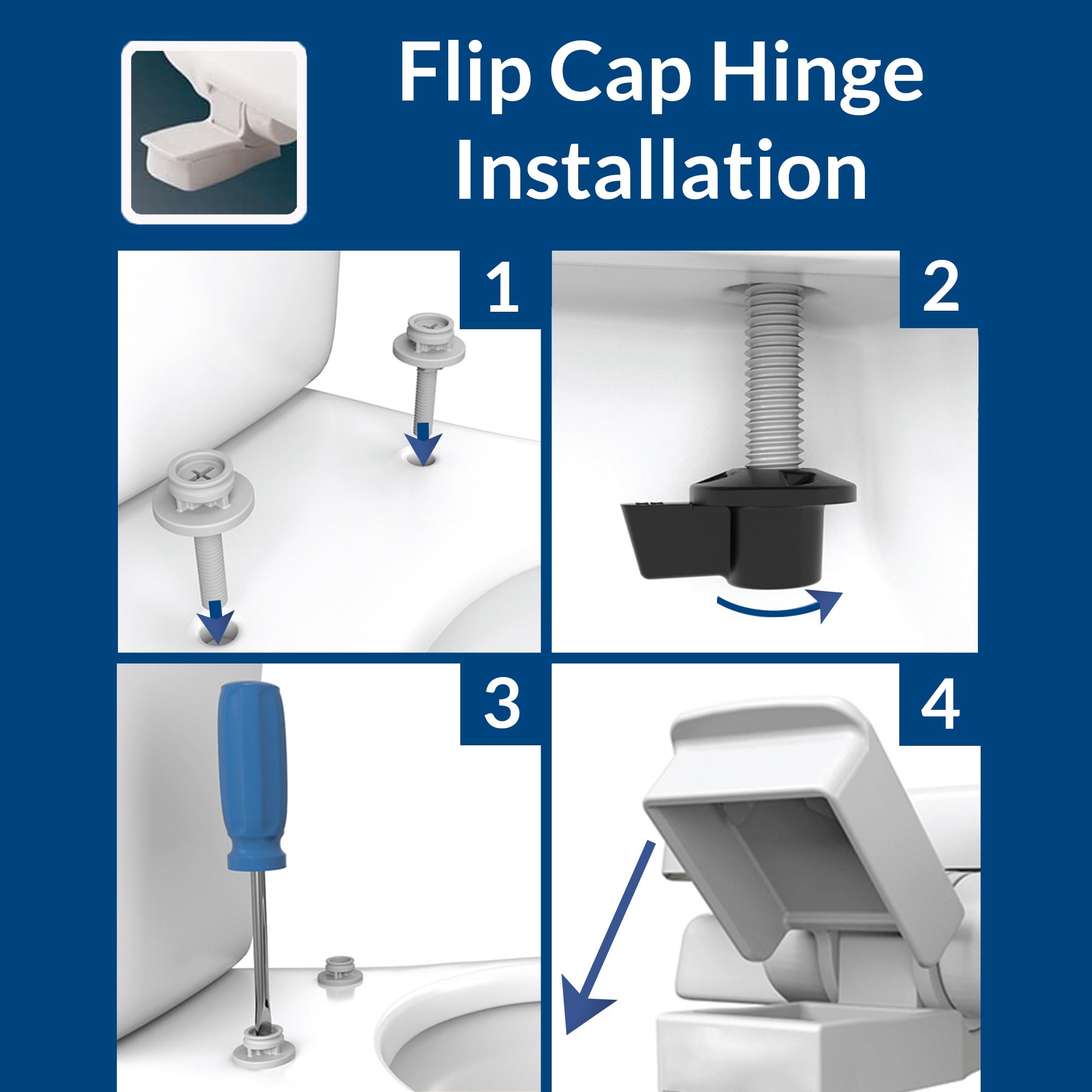 Flip Cap Hinge Installation

1

2

3

4