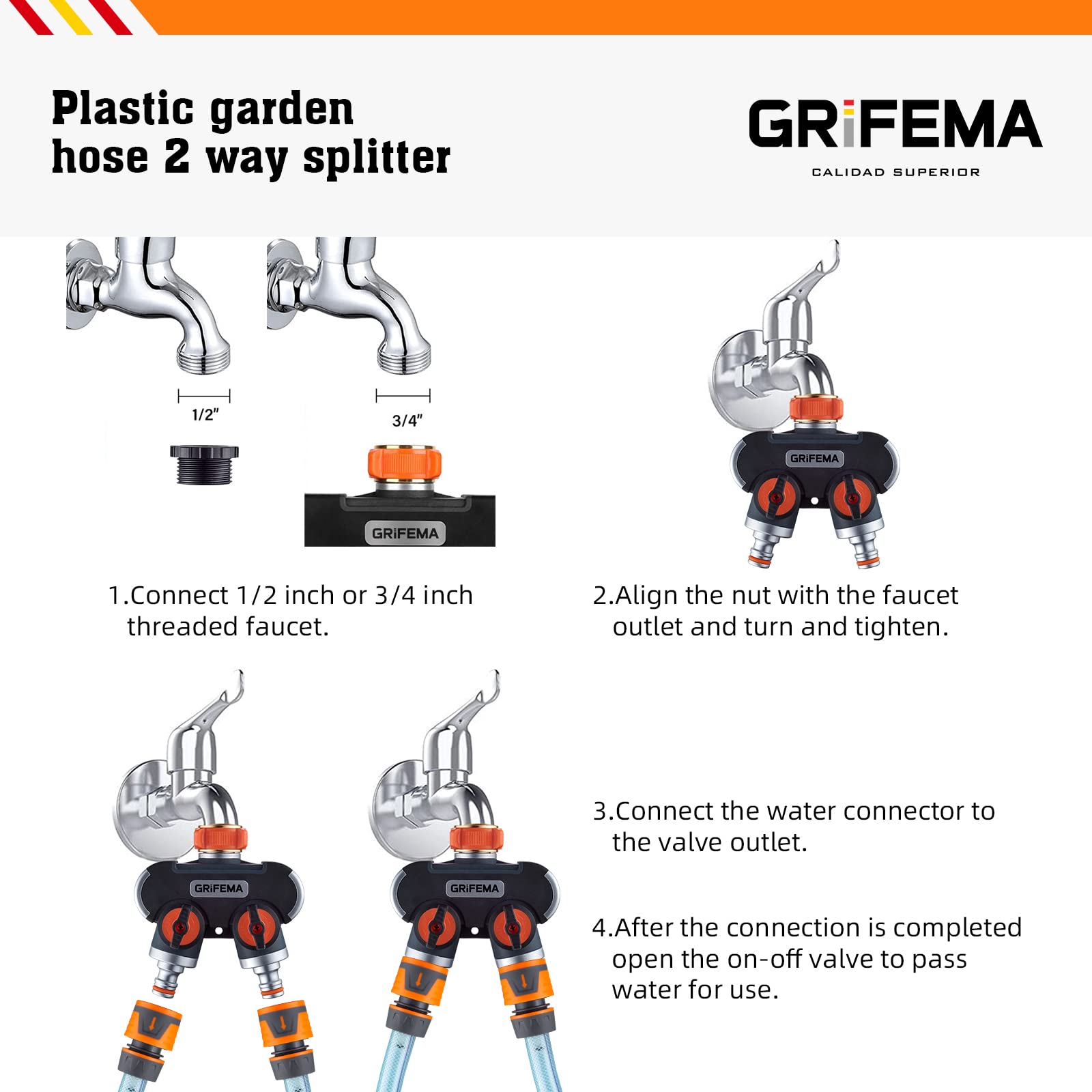 Plastic garden hose 2 way splitter

GRiFEMA
CALIDAD SUPERIOR

1/2"

3/4"

GRiFEMA

GRiFEMA

1.Connect 1/2 inch or 3/4 inch threaded faucet.

2.Align the nut with the faucet outlet and turn and tighten.

GRiFEMA

GRiFEMA

3.Connect the water connector to the valve outlet.

4.After the connection is completed open the on-off valve to pass water for use.