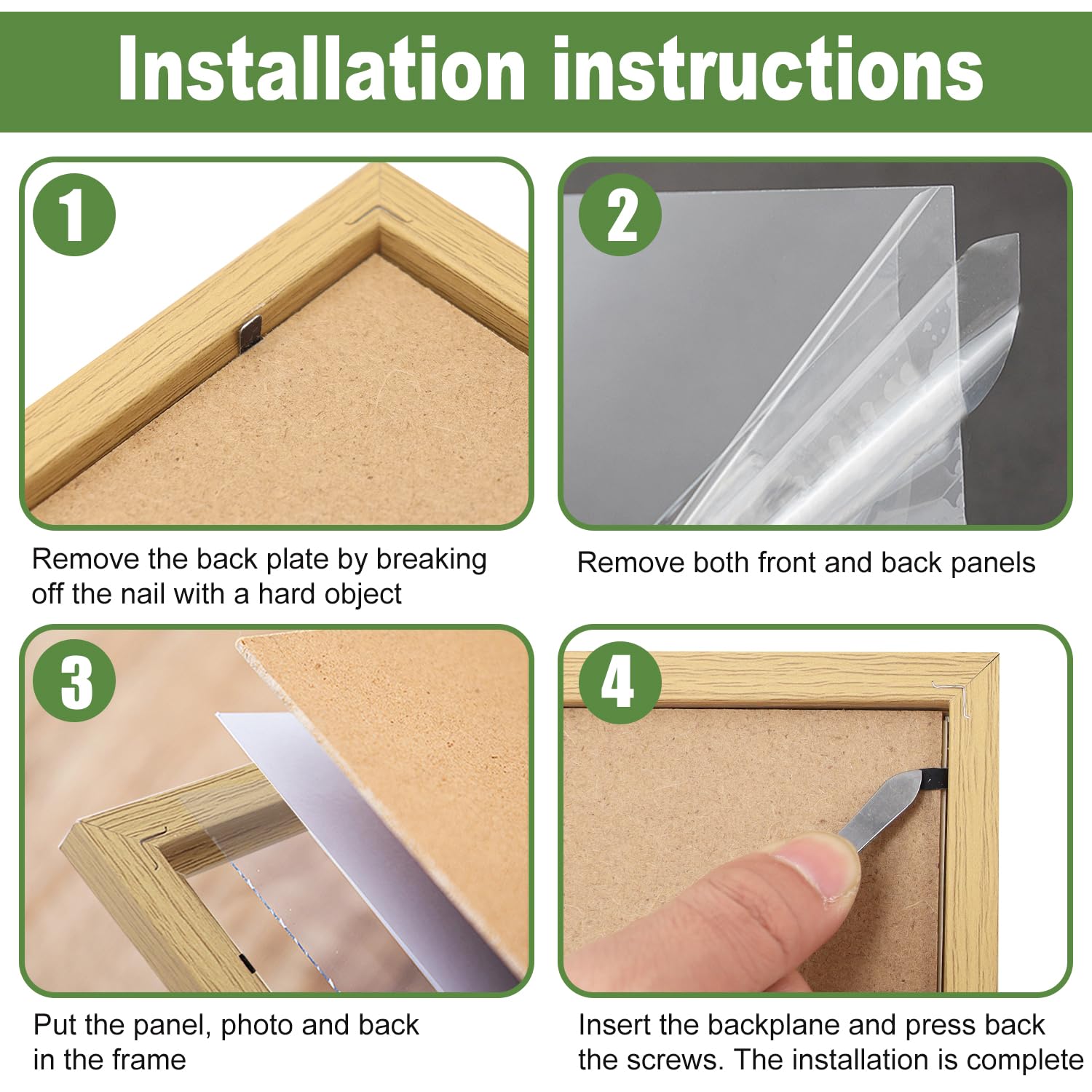 Installation instructions

1

Remove the back plate by breaking off the nail with a hard object

2

Remove both front and back panels

3

Put the panel, photo and back in the frame

4

Insert the backplane and press back the screws. The installation is complete