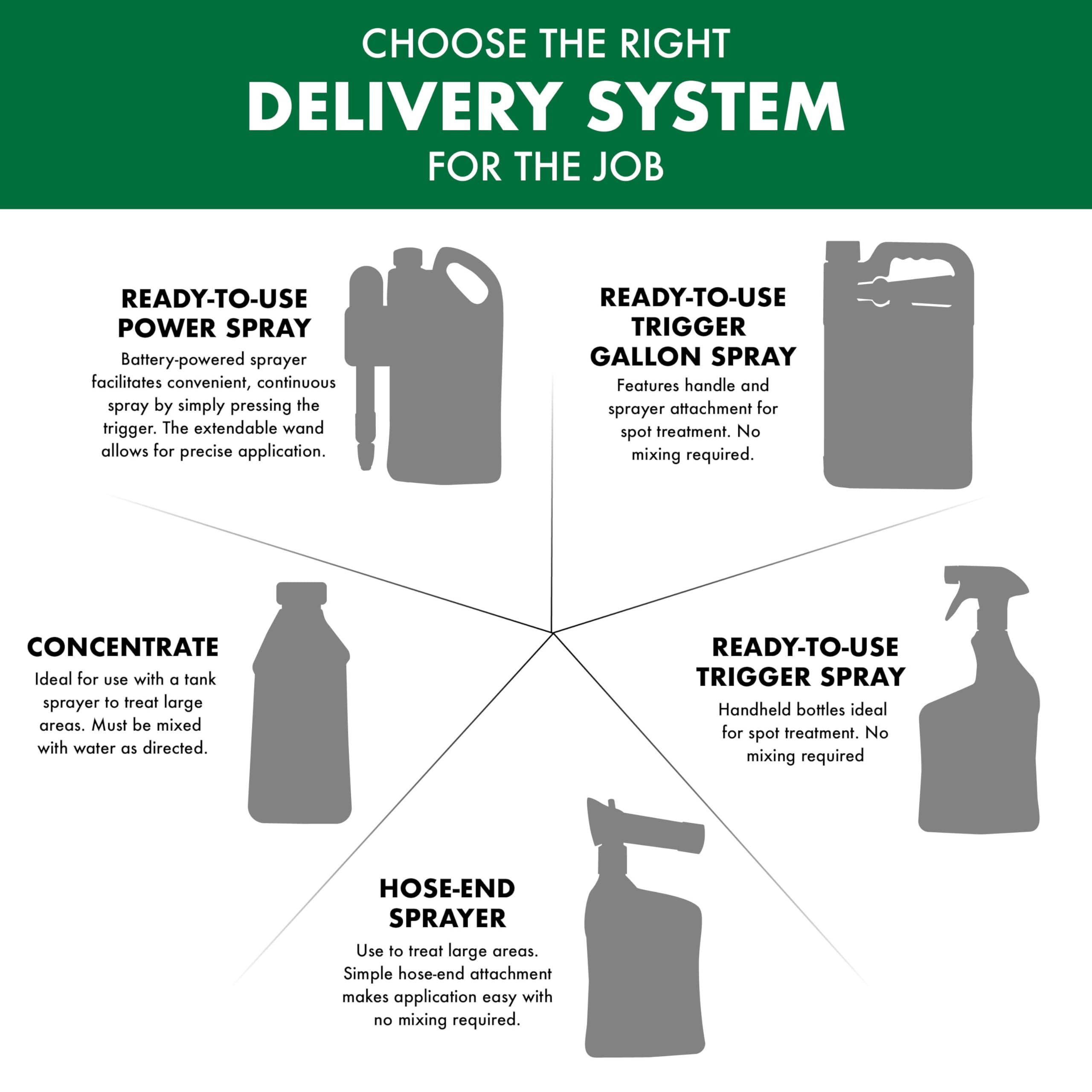 CHOOSE THE RIGHT
DELIVERY SYSTEM
FOR THE JOB

READY-TO-USE POWER SPRAY
Battery-powered sprayer facilitates convenient, continuous spray by simply pressing the trigger. The extendable wand allows for precise application.

READY-TO-USE TRIGGER GALLON SPRAY
Features handle and sprayer attachment for spot treatment. No mixing required.

CONCENTRATE
Ideal for use with a tank sprayer to treat large areas. Must be mixed with water as directed.

READY-TO-USE TRIGGER SPRAY
Handheld bottles ideal for spot treatment. No mixing required

HOSE-END SPRAYER
Use to treat large areas. Simple hose-end attachment makes application easy with no mixing required.