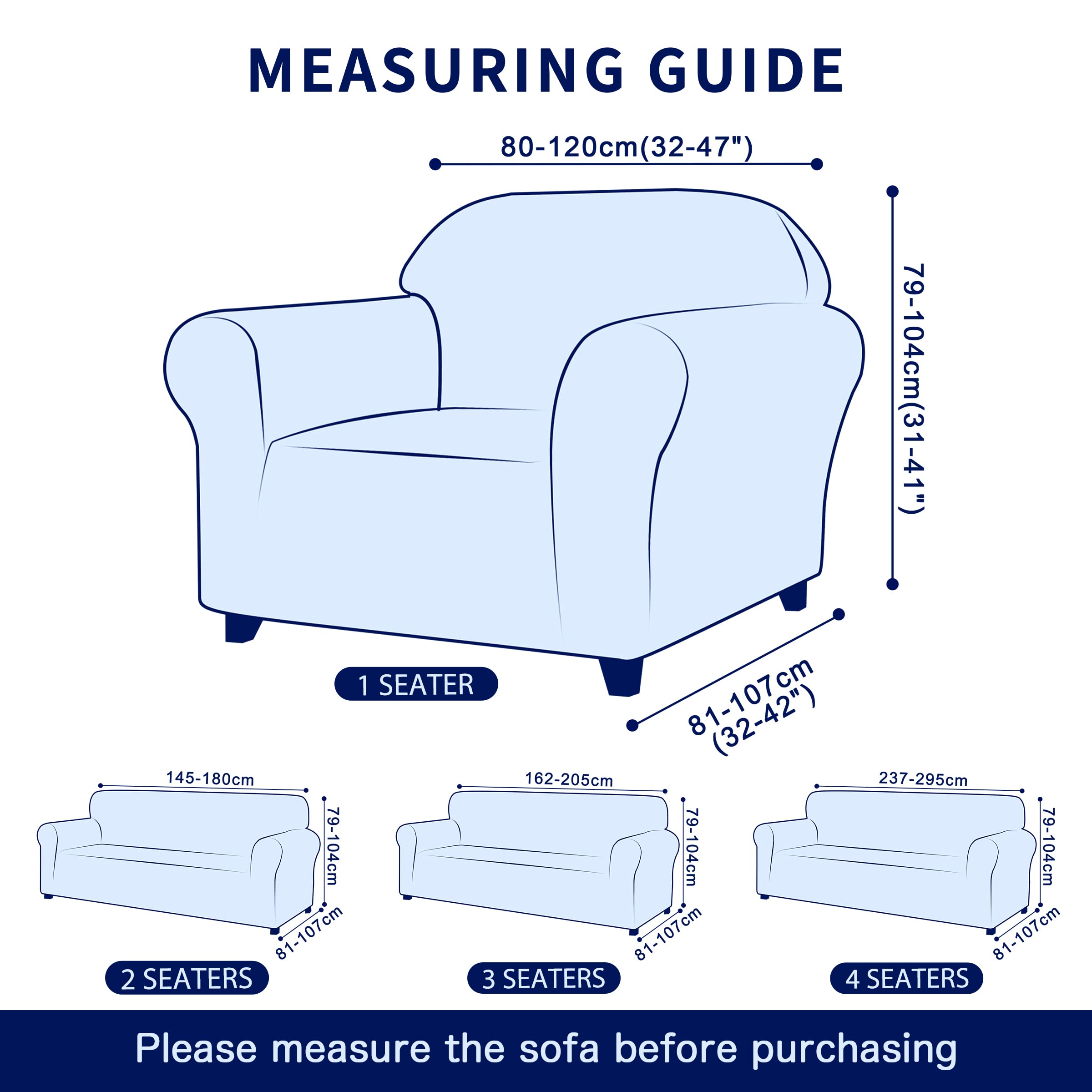 MEASURING GUIDE

80-120cm(32-47")

79-104cm(31-41")

81-107cm (32-42")

1 SEATER

145-180cm

79-104cm

81-107cm

2 SEATERS

162-205cm

79-104cm

81-107cm

3 SEATERS

237-295cm

79-104cm

81-107cm

4 SEATERS

Please measure the sofa before purchasing