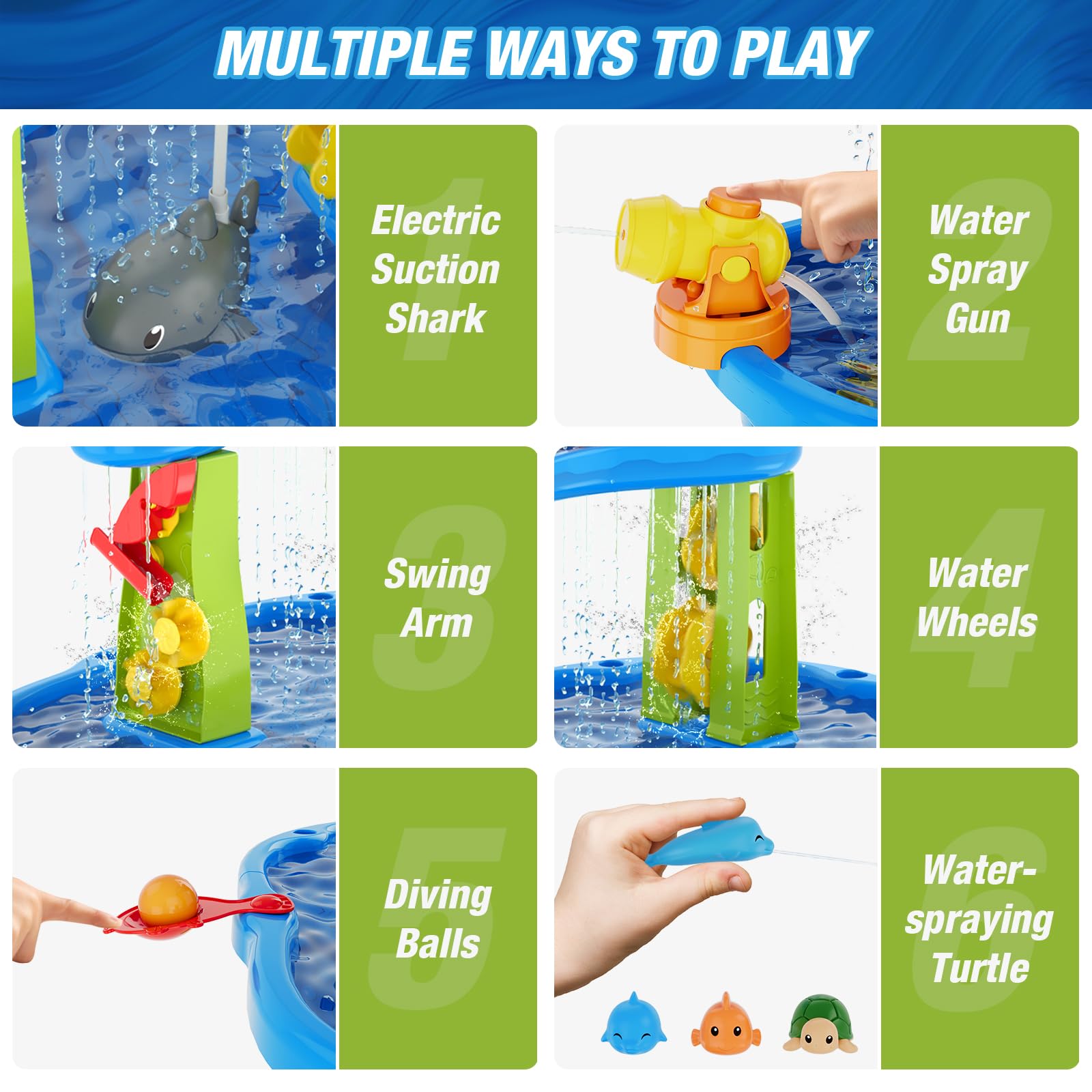 MULTIPLE WAYS TO PLAY

1
Electric Suction Shark

2
Water Spray Gun

3
Swing Arm

4
Water Wheels

5
Diving Balls

6
Water-spraying Turtle