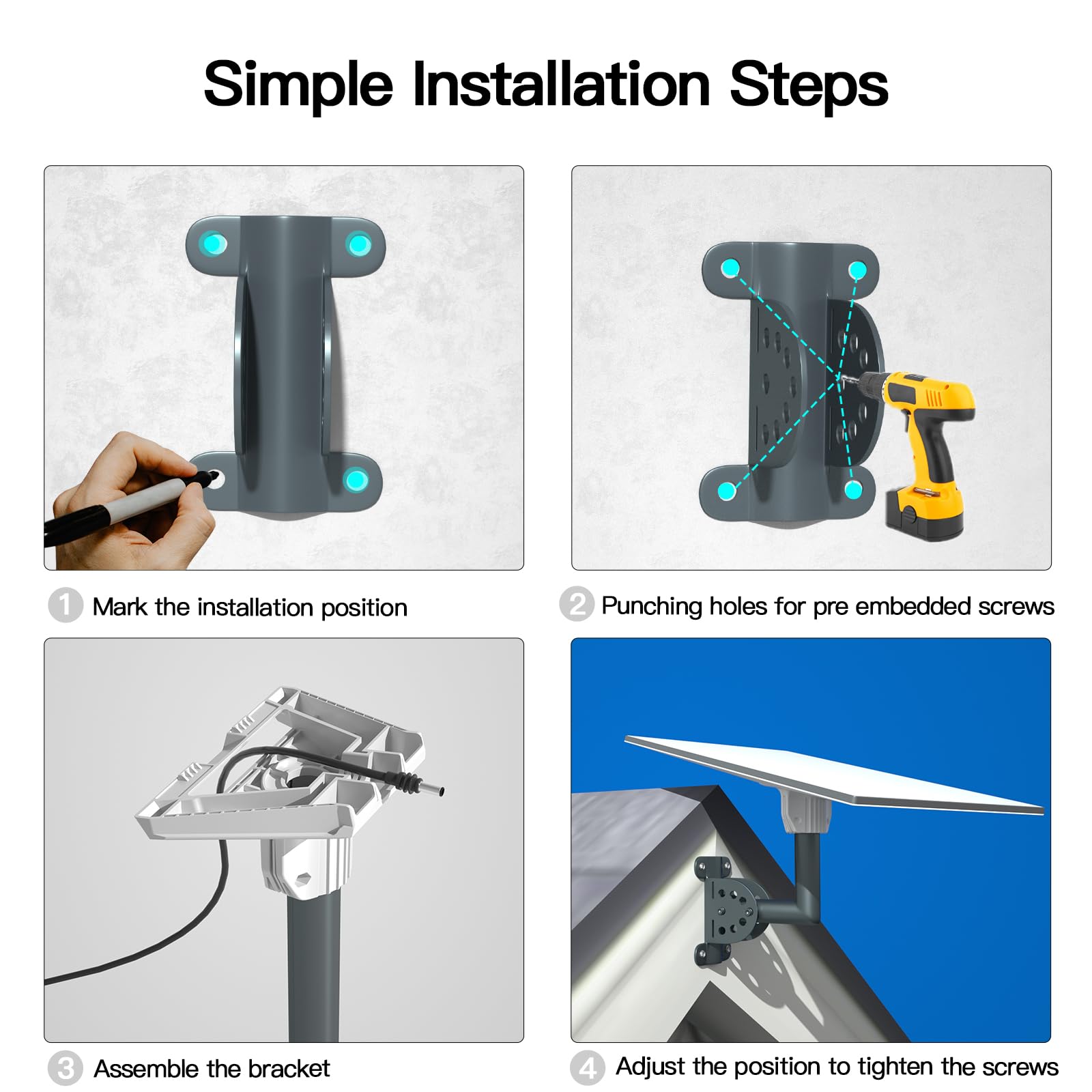 Simple Installation Steps

1 Mark the installation position

2 Punching holes for pre embedded screws

3 Assemble the bracket

4 Adjust the position to tighten the screws