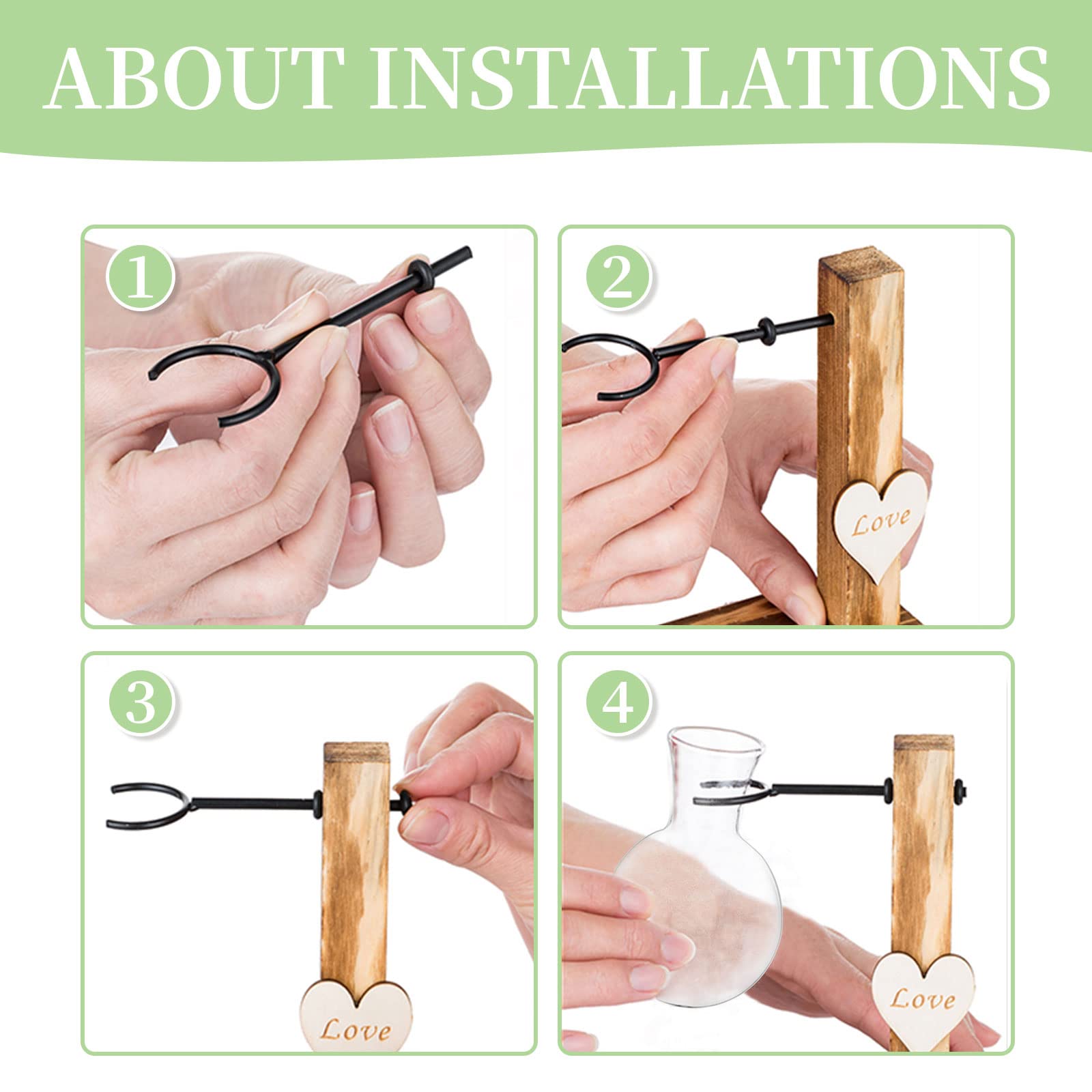 ABOUT INSTALLATIONS

1

2

Love

3

Love

4

Love