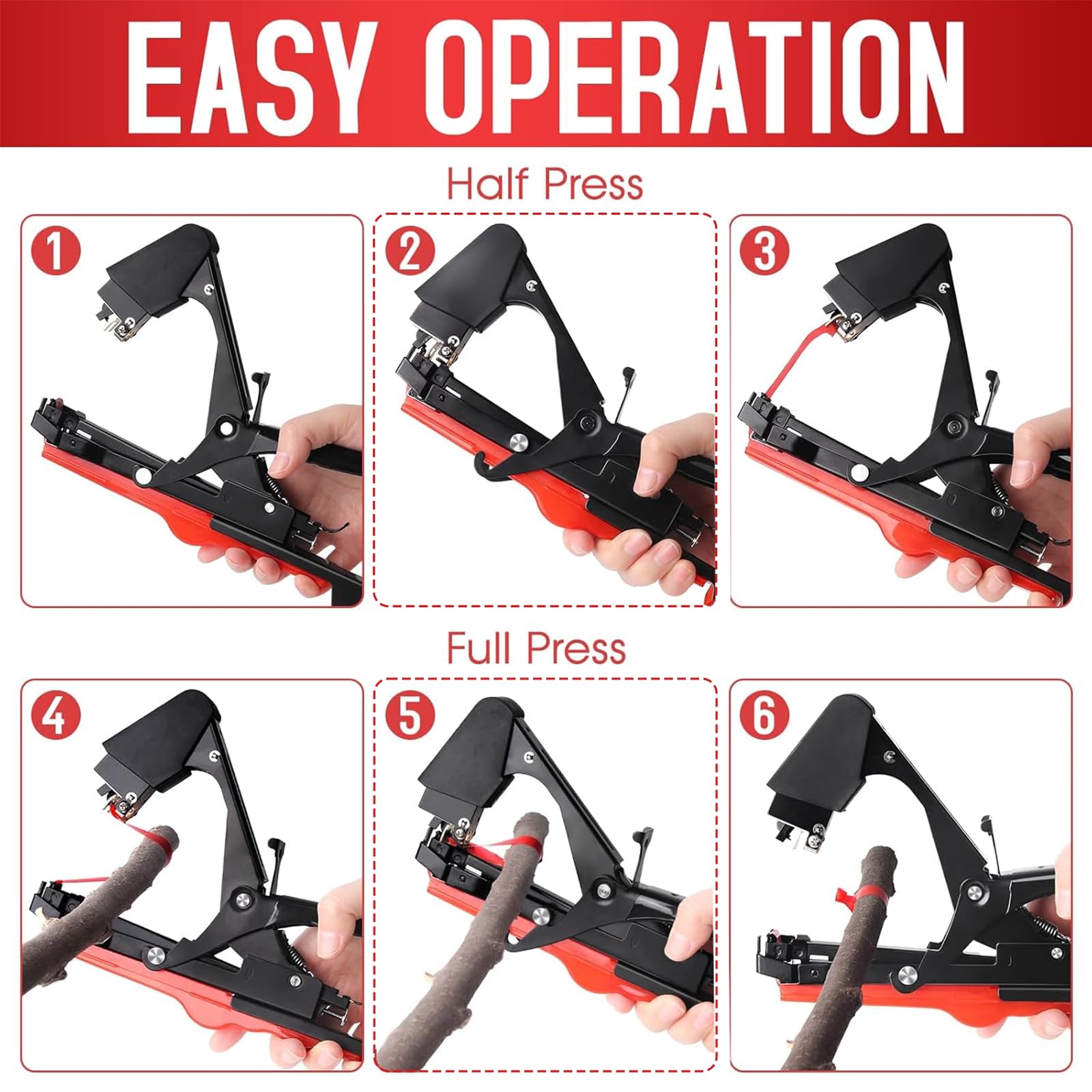 EASY OPERATION

Half Press

1

2

3

Full Press

4

5

6