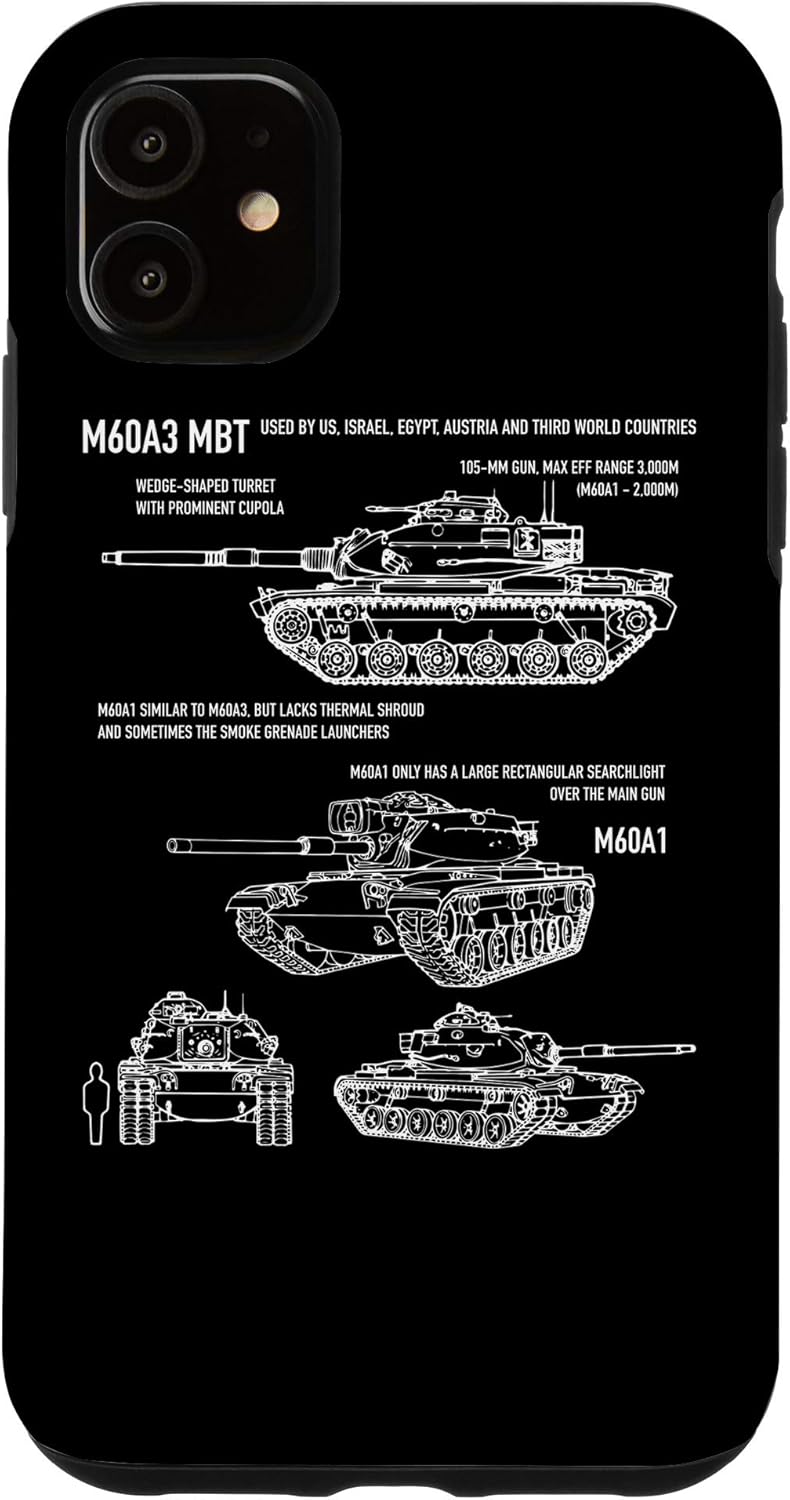 M60A3 MBT USED BY US, ISRAEL, EGYPT, AUSTRIA AND THIRD WORLD COUNTRIES

WEDGE-SHAPED TURRET WITH PROMINENT CUPOLA

105-MM GUN, MAX EFF RANGE 3,000M (M60A1 - 2,000M)

M60A1 SIMILAR TO M60A3, BUT LACKS THERMAL SHROUD AND SOMETIMES THE SMOKE GRENADE LAUNCHERS

M60A1 ONLY HAS A LARGE RECTANGULAR SEARCHLIGHT OVER THE MAIN GUN

M60A1