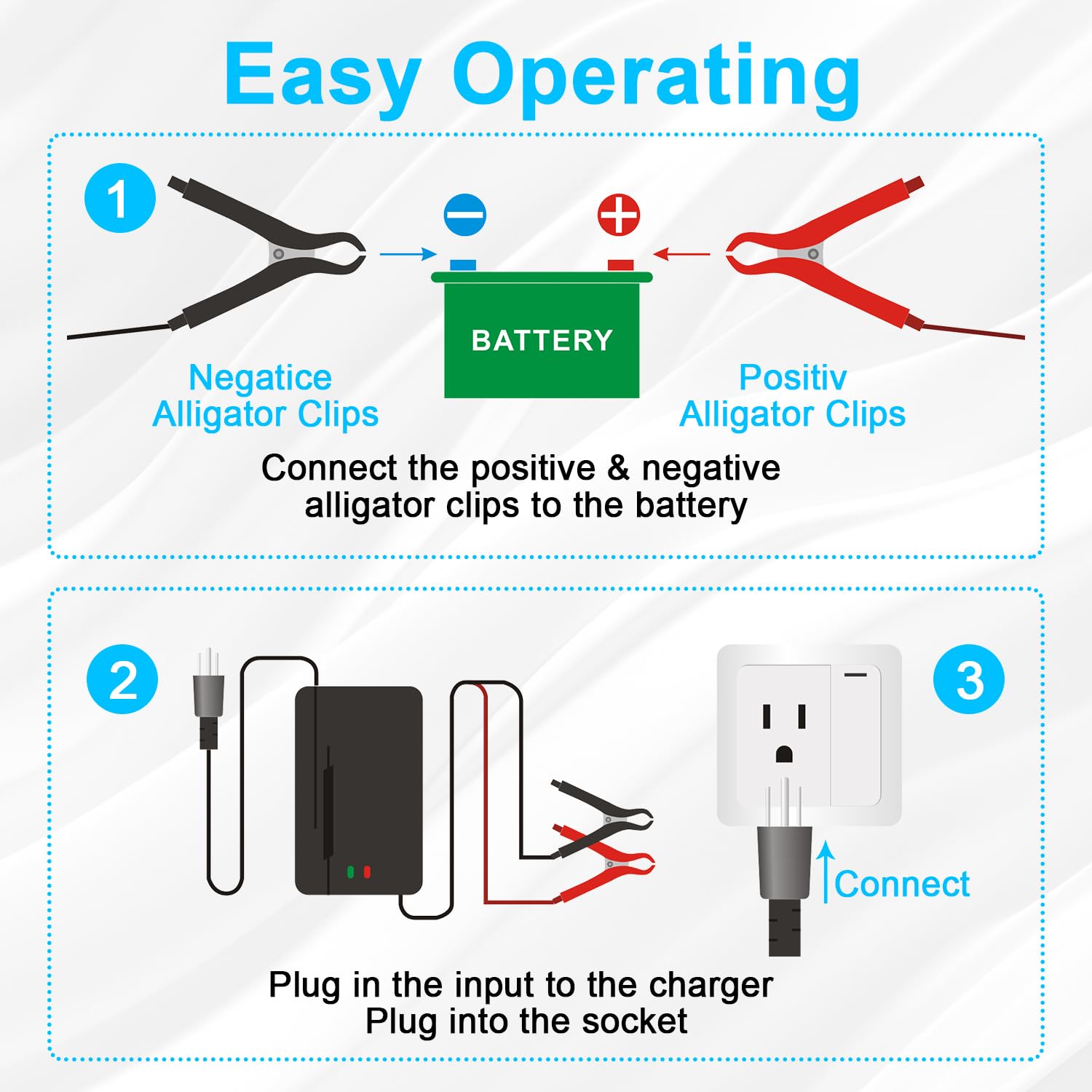 Easy Operating

1

BATTERY

Negatice Alligator Clips

Positiv Alligator Clips

Connect the positive & negative alligator clips to the battery

2

3

Connect

Plug in the input to the charger
Plug into the socket