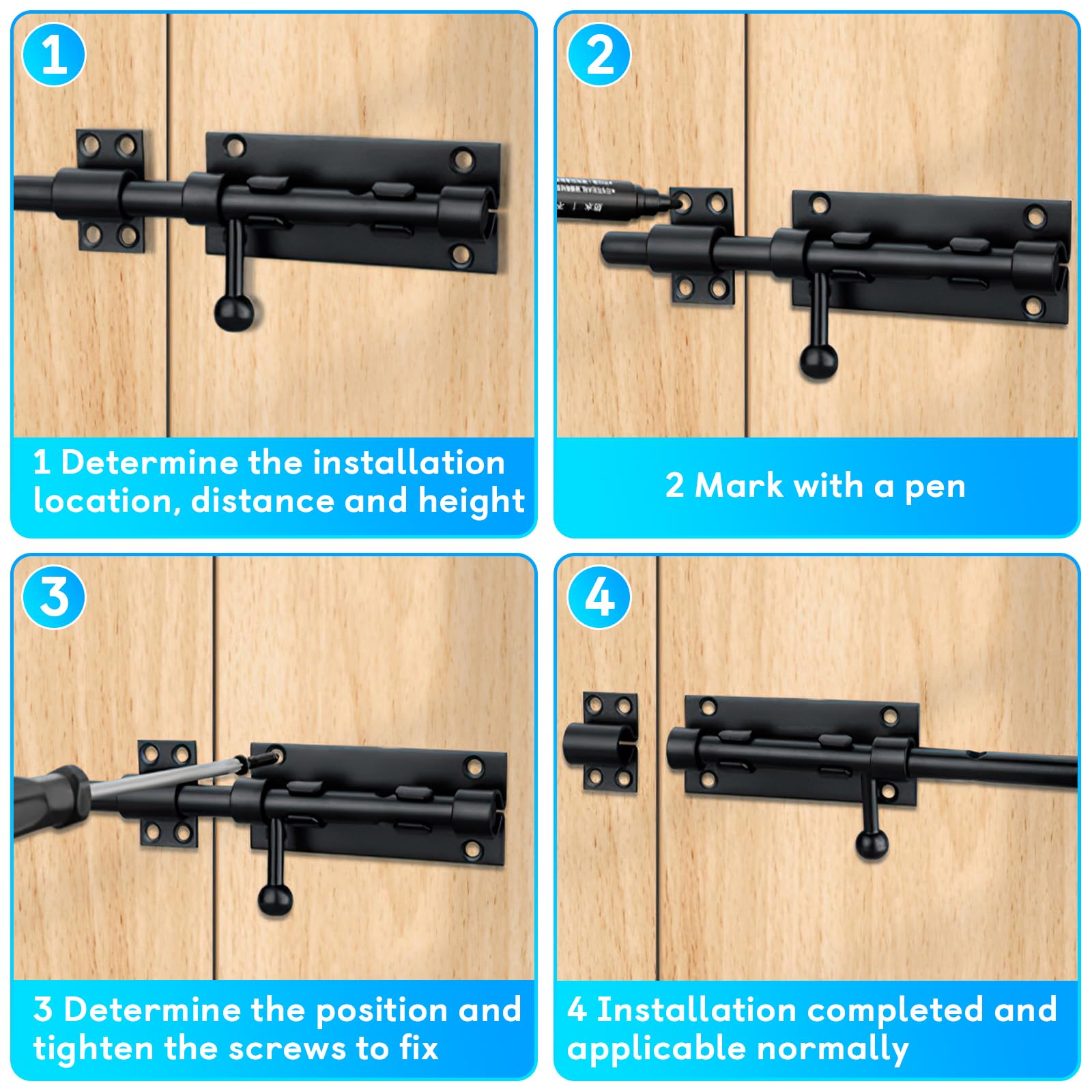 1

1 Determine the installation location, distance and height

2

2 Mark with a pen

3

3 Determine the position and tighten the screws to fix

4

4 Installation completed and applicable normally