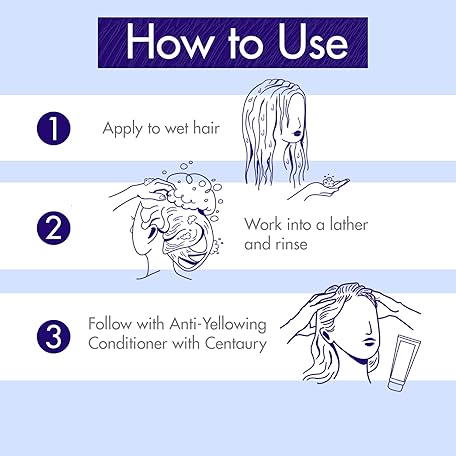 How to Use

1 Apply to wet hair

2 Work into a lather and rinse

3 Follow with Anti-Yellowing Conditioner with Centaury