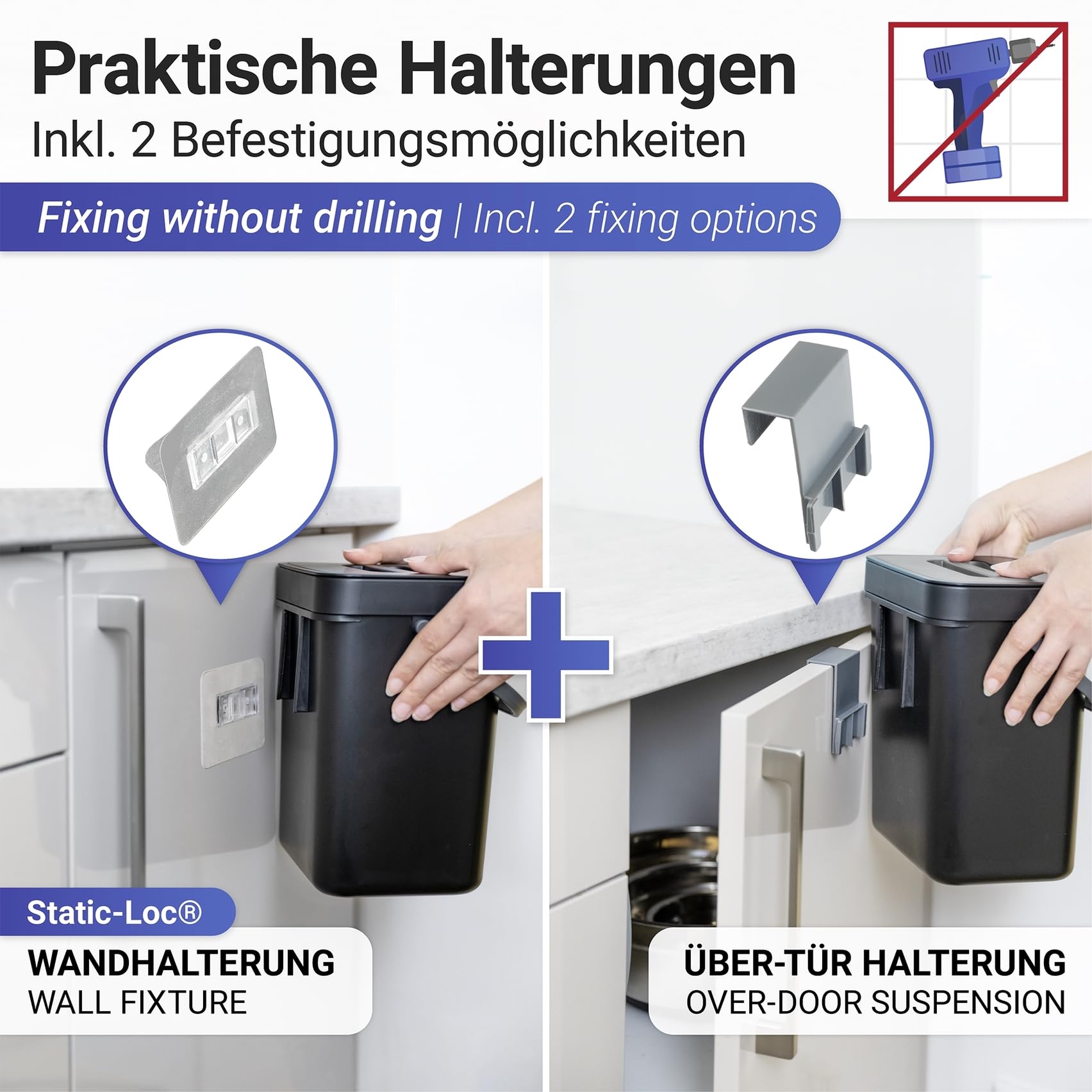 Praktische Halterungen
Inkl. 2 Befestigungsmöglichkeiten

Fixing without drilling | Incl. 2 fixing options

Static-Loc®
WANDHALTERUNG
WALL FIXTURE

ÜBER-TÜR HALTERUNG
OVER-DOOR SUSPENSION