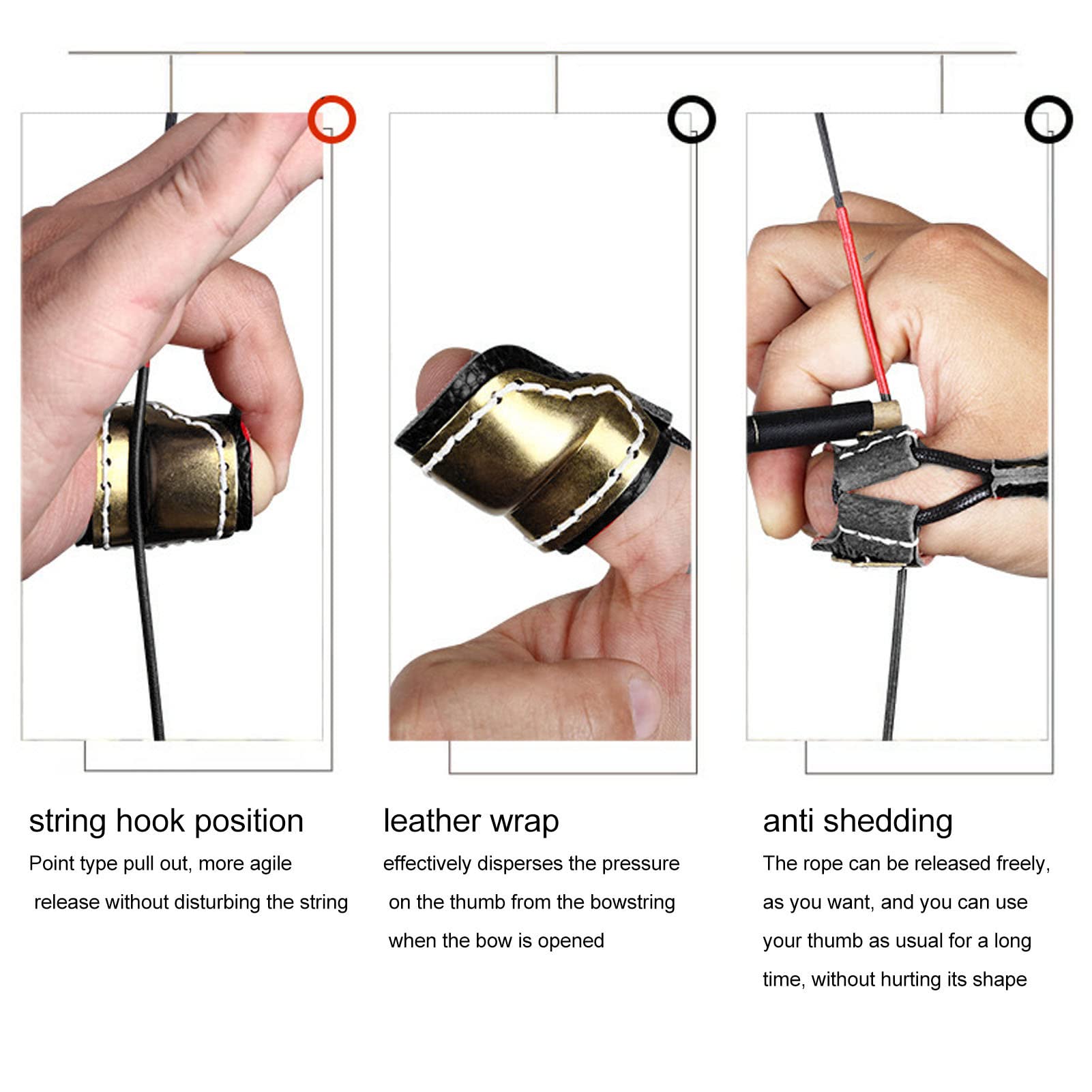 string hook position

Point type pull out, more agile release without disturbing the string

leather wrap

effectively disperses the pressure on the thumb from the bowstring when the bow is opened

anti shedding

The rope can be released freely, as you want, and you can use your thumb as usual for a long time, without hurting its shape