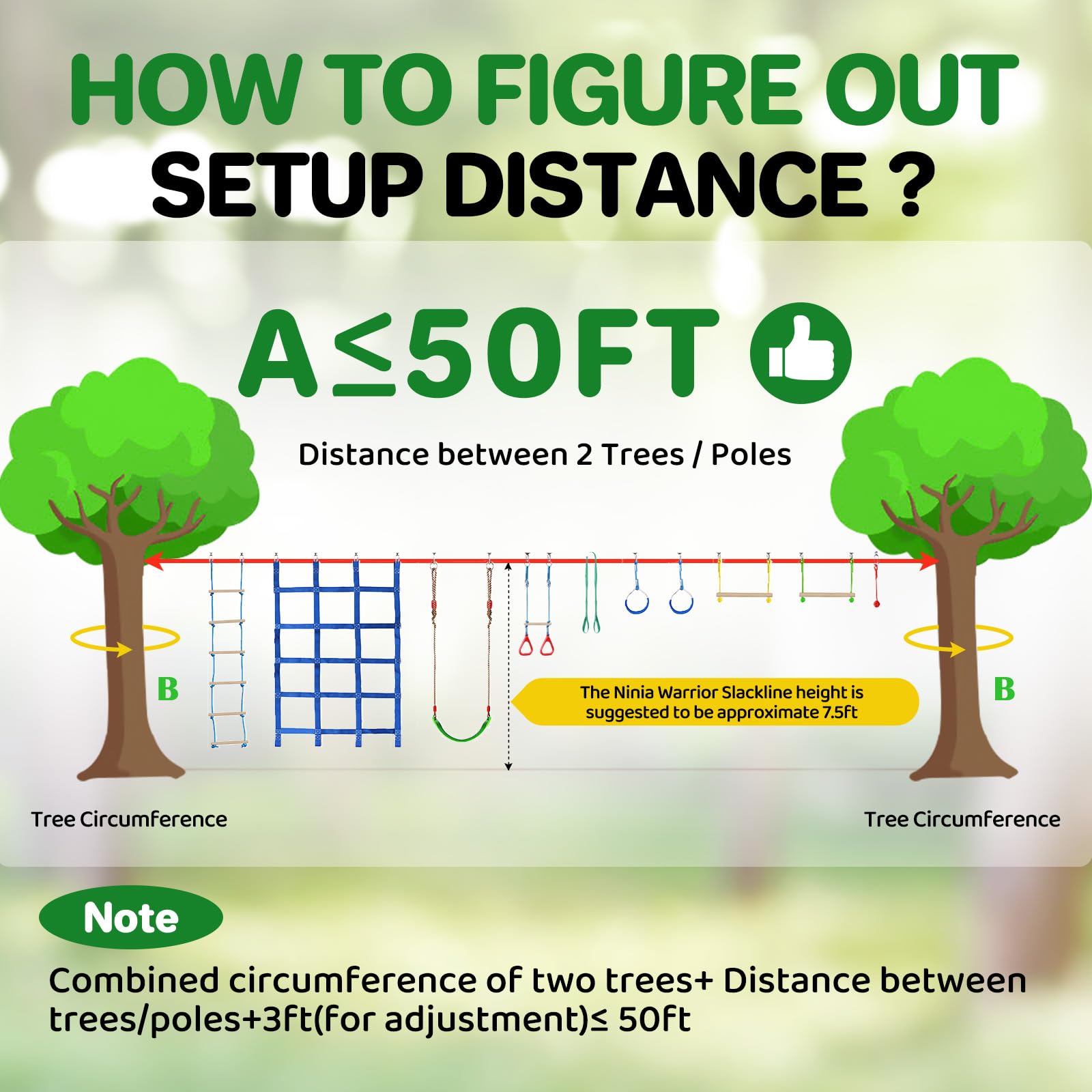 HOW TO FIGURE OUT
SETUP DISTANCE ?

A≤50FT

Distance between 2 Trees / Poles

B

The Ninia Warrior Slackline height is suggested to be approximate 7.5ft

B

Tree Circumference

Tree Circumference

Note

Combined circumference of two trees+ Distance between trees/poles+3ft(for adjustment)≤ 50ft