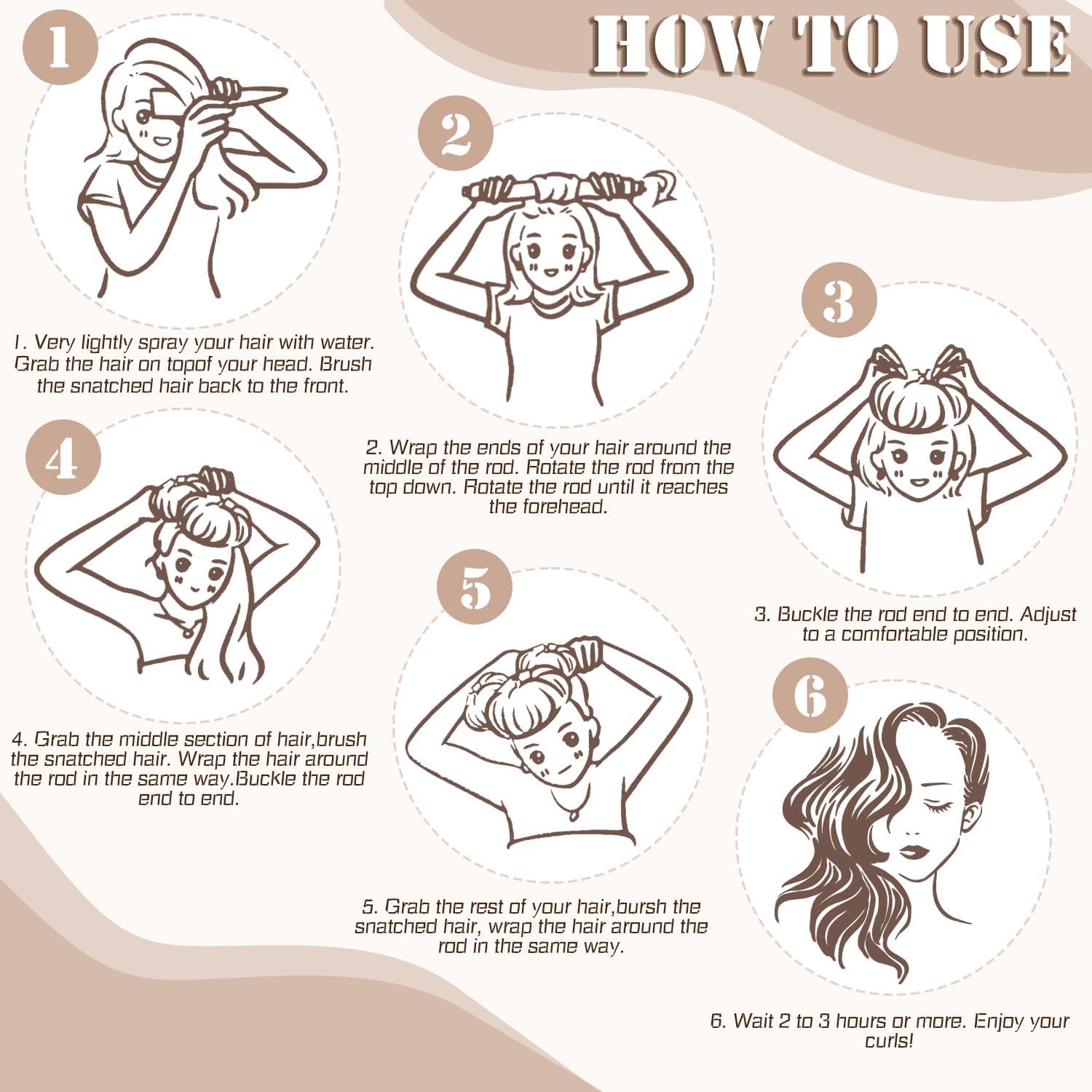 HOW TO USE

1

1. Very lightly spray your hair with water. Grab the hair on topof your head. Brush the snatched hair back to the front.

2

2. Wrap the ends of your hair around the middle of the rod. Rotate the rod from the top down. Rotate the rod until it reaches the forehead.

3

3. Buckle the rod end to end. Adjust to a comfortable position.

4

4. Grab the middle section of hair,brush the snatched hair. Wrap the hair around the rod in the same way.Buckle the rod end to end.

5

5. Grab the rest of your hair,bursh the snatched hair, wrap the hair around the rod in the same way.

6

6. Wait 2 to 3 hours or more. Enjoy your curls!