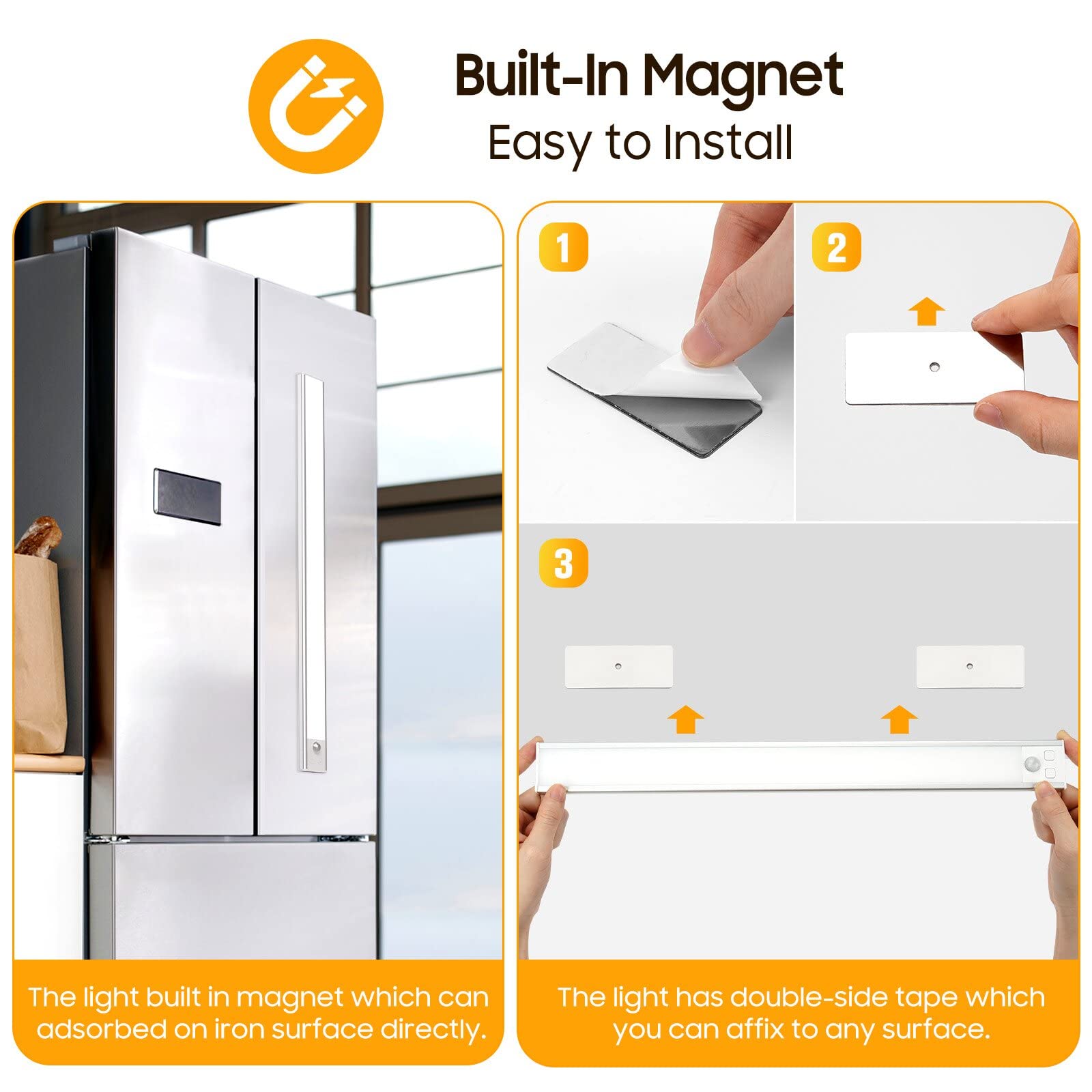 Built-In Magnet
Easy to Install

The light built in magnet which can adsorbed on iron surface directly.

1

2

3

The light has double-side tape which you can affix to any surface.