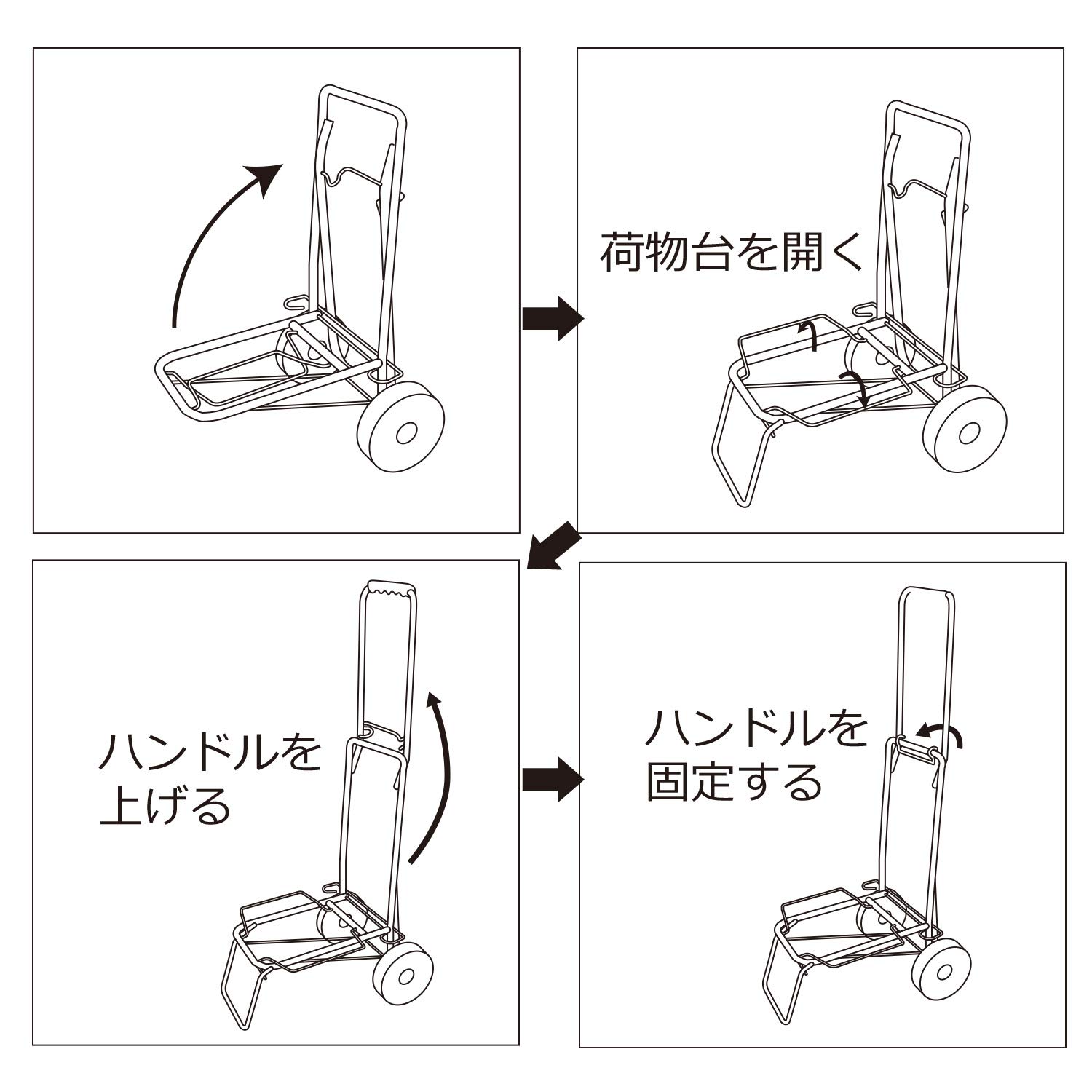 荷物台を開く

ハンドルを上げる

ハンドルを固定する