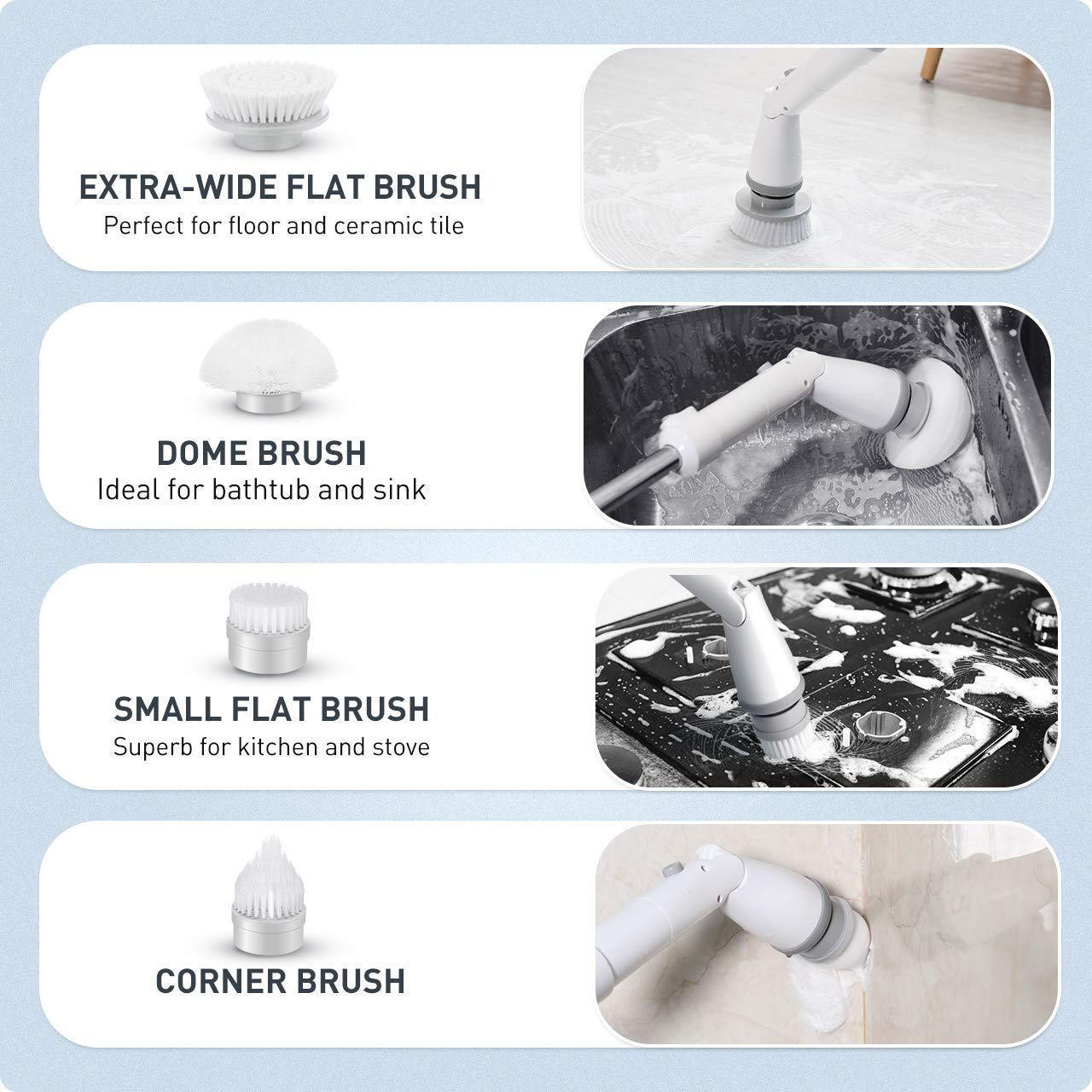 EXTRA-WIDE FLAT BRUSH
Perfect for floor and ceramic tile

DOME BRUSH
Ideal for bathtub and sink

SMALL FLAT BRUSH
Superb for kitchen and stove

CORNER BRUSH