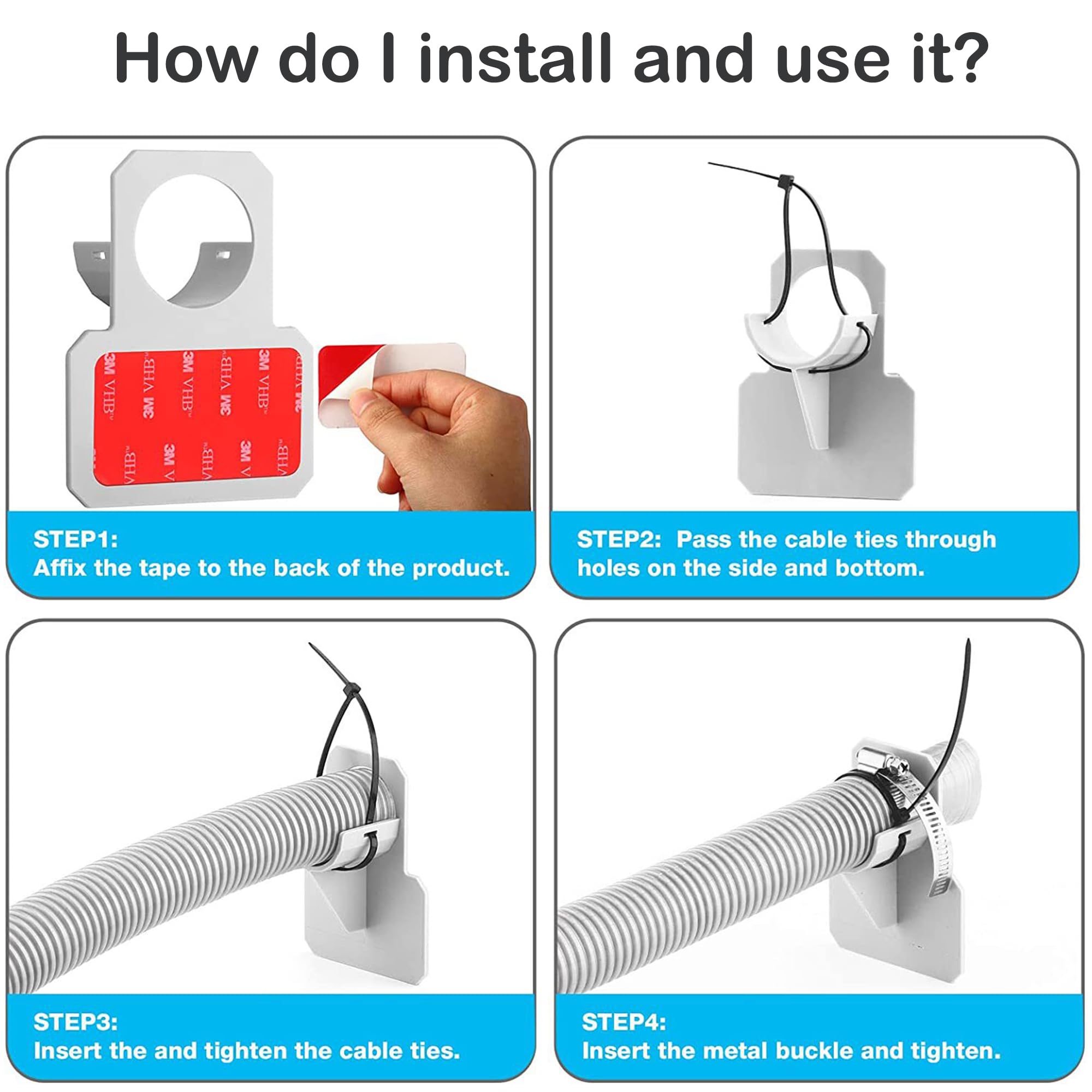 How do I install and use it?

3M VHB™ 3M VHB™ 3M VHB™ 3M VHB™ 3M VHB™

STEP1:
Affix the tape to the back of the product.

STEP2: Pass the cable ties through holes on the side and bottom.

STEP3:
Insert the and tighten the cable ties.

STEP4:
Insert the metal buckle and tighten.