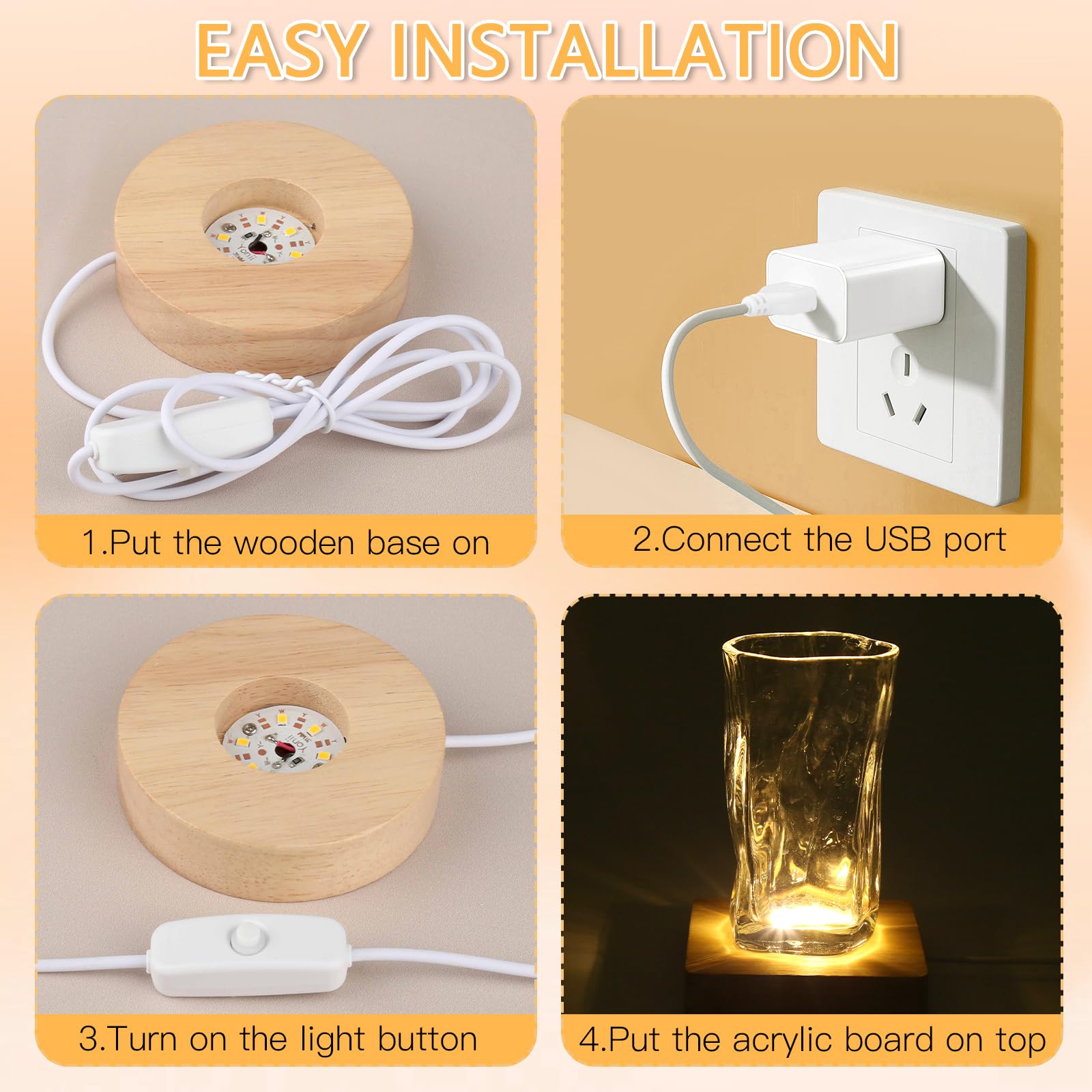 EASY INSTALLATION

1.Put the wooden base on

2.Connect the USB port

3.Turn on the light button

4.Put the acrylic board on top