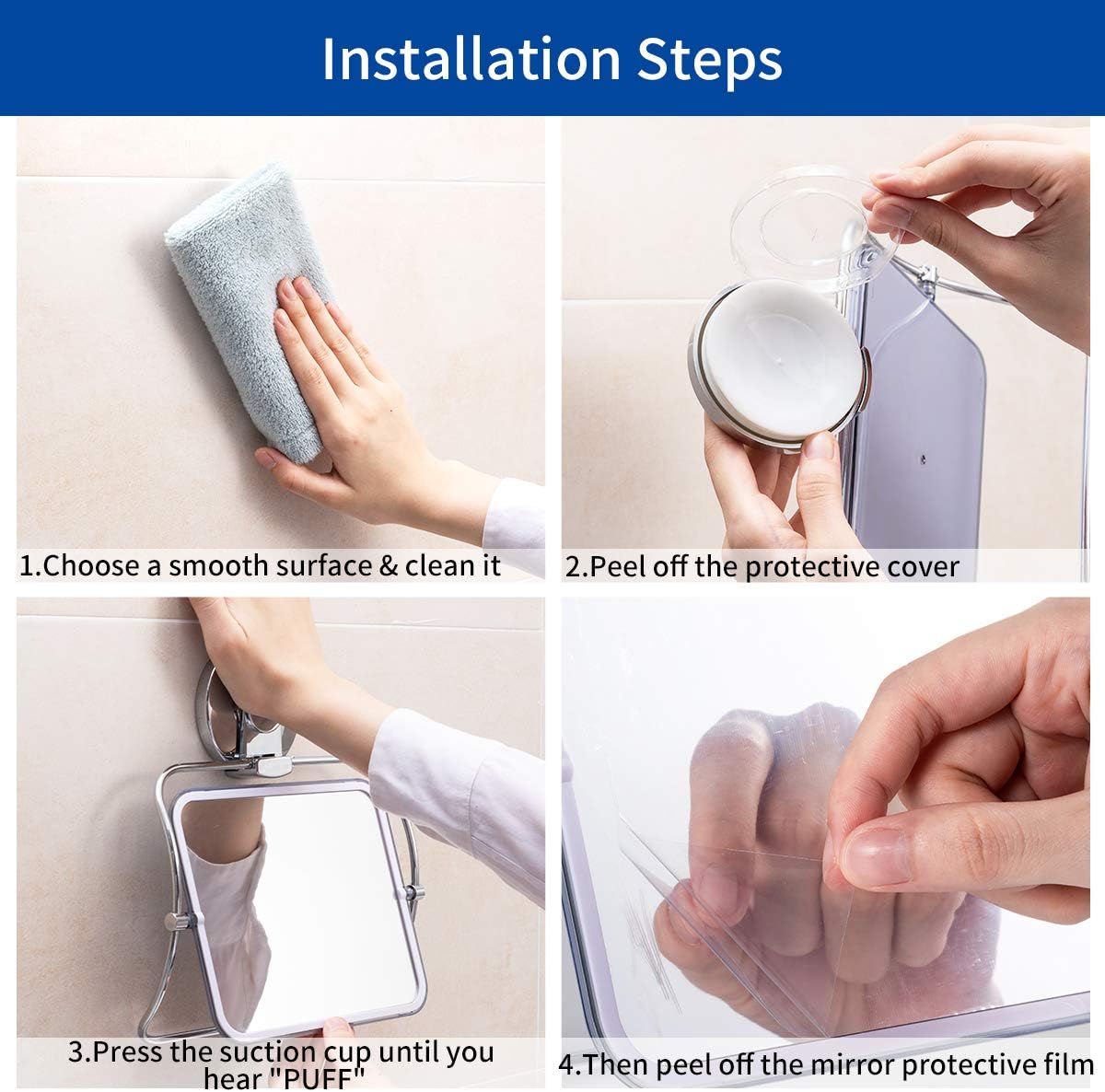 Installation Steps

1.Choose a smooth surface & clean it

2.Peel off the protective cover

3.Press the suction cup until you hear "PUFF"

4.Then peel off the mirror protective film