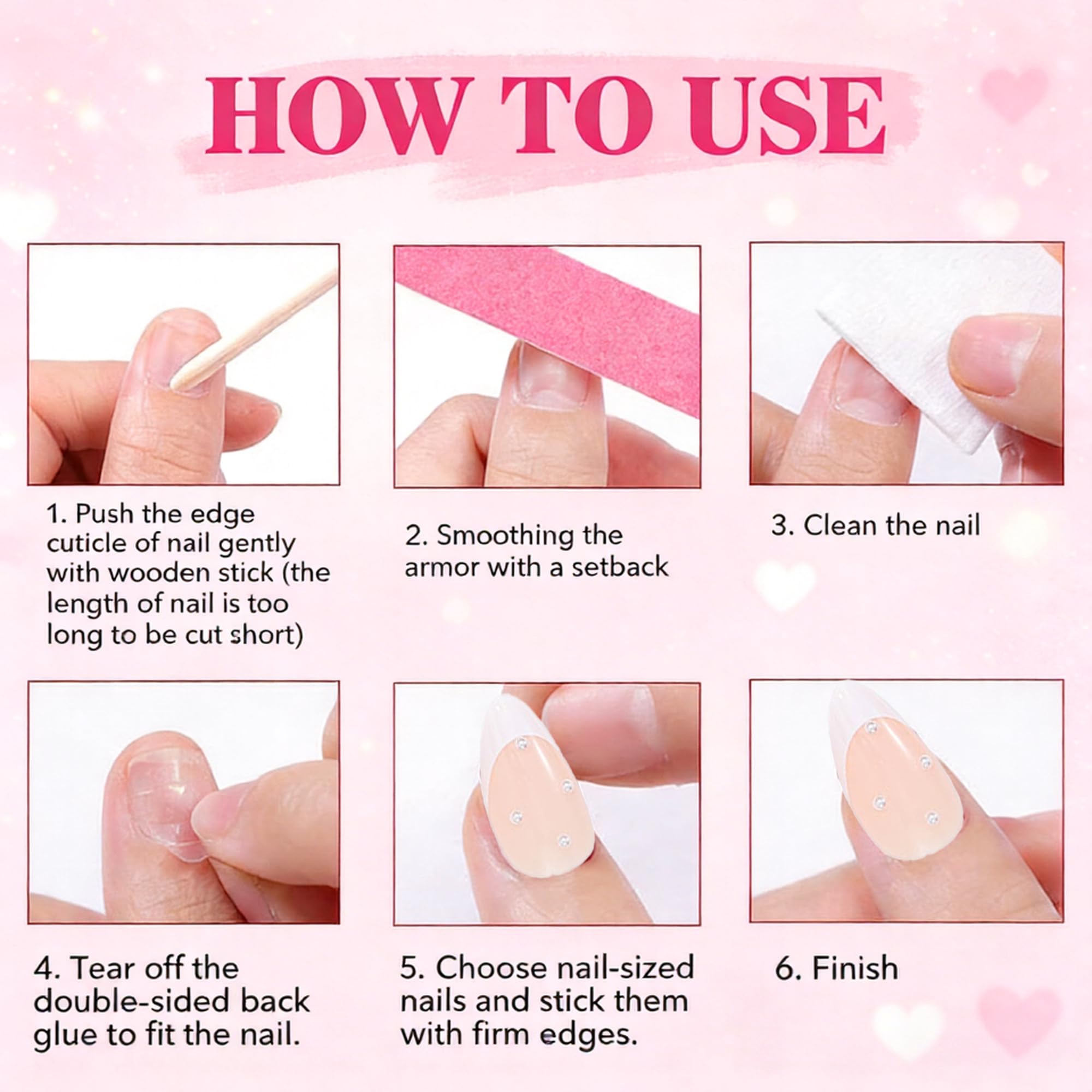 HOW TO USE

1. Push the edge cuticle of nail gently with wooden stick (the length of nail is too long to be cut short)

2. Smoothing the armor with a setback

3. Clean the nail

4. Tear off the double-sided back glue to fit the nail.

5. Choose nail-sized nails and stick them with firm edges.

6. Finish