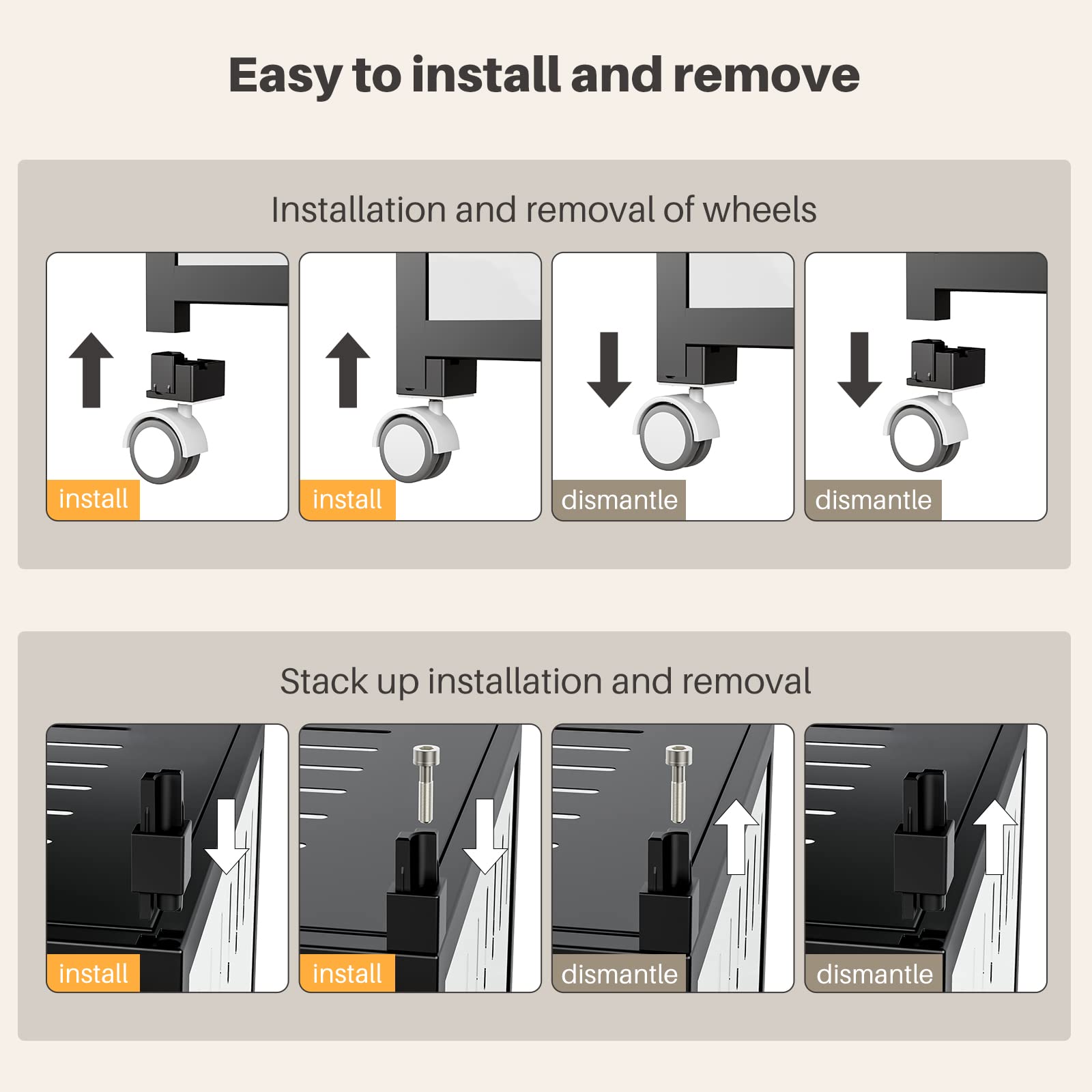 Easy to install and remove

Installation and removal of wheels

install

install

dismantle

dismantle

Stack up installation and removal

install

install

dismantle

dismantle