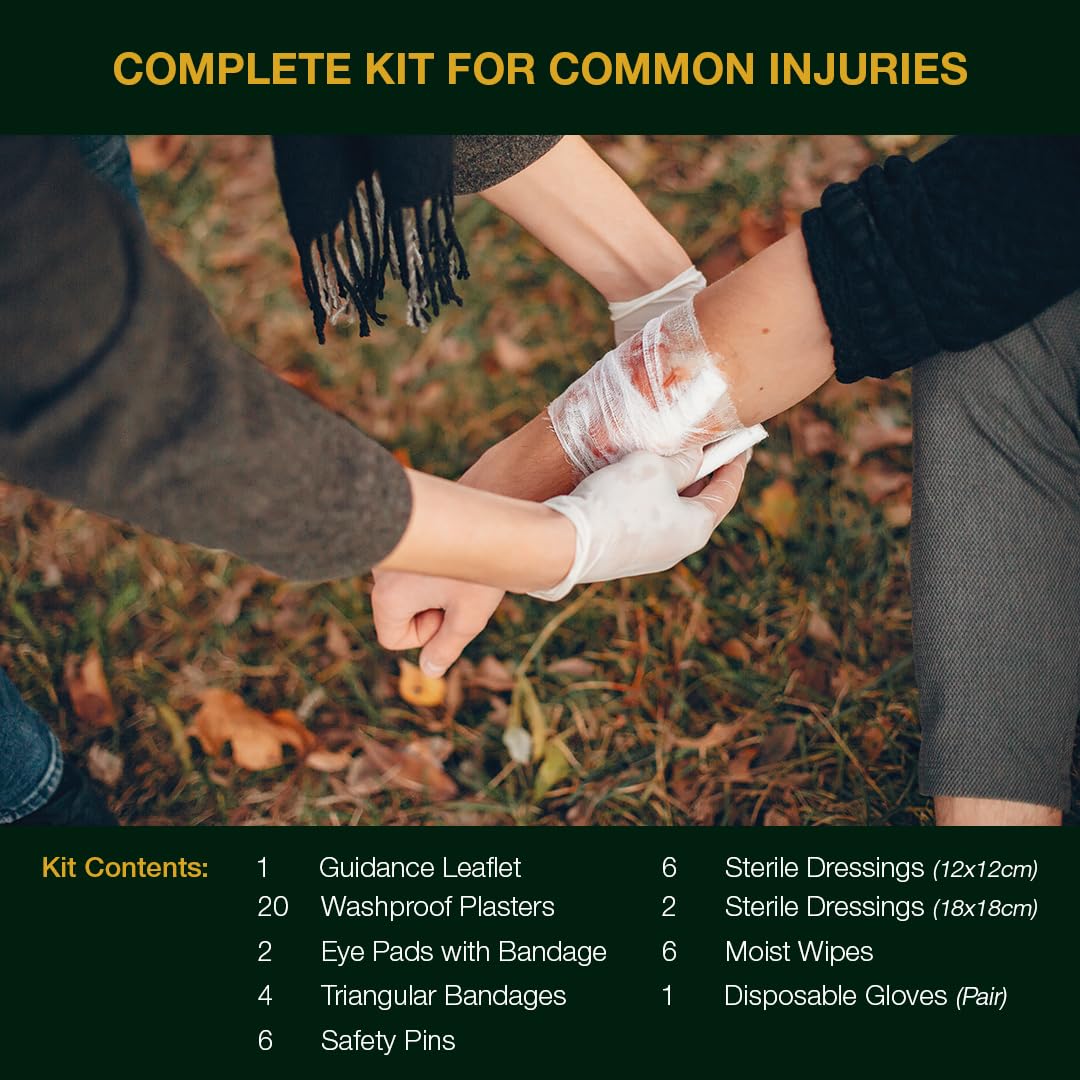 COMPLETE KIT FOR COMMON INJURIES

Kit Contents:

1 Guidance Leaflet
20 Washproof Plasters
2 Eye Pads with Bandage
4 Triangular Bandages
6 Safety Pins

6 Sterile Dressings (12x12cm)
2 Sterile Dressings (18x18cm)
6 Moist Wipes
1 Disposable Gloves (Pair)