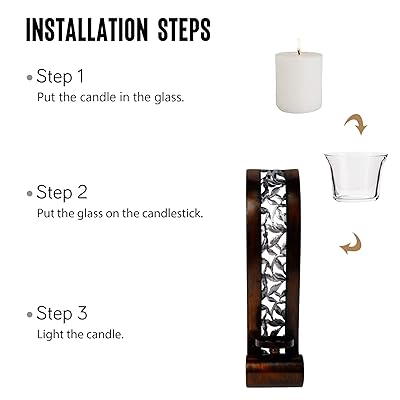 INSTALLATION STEPS

• Step 1
Put the candle in the glass.

• Step 2
Put the glass on the candlestick.

• Step 3
Light the candle.