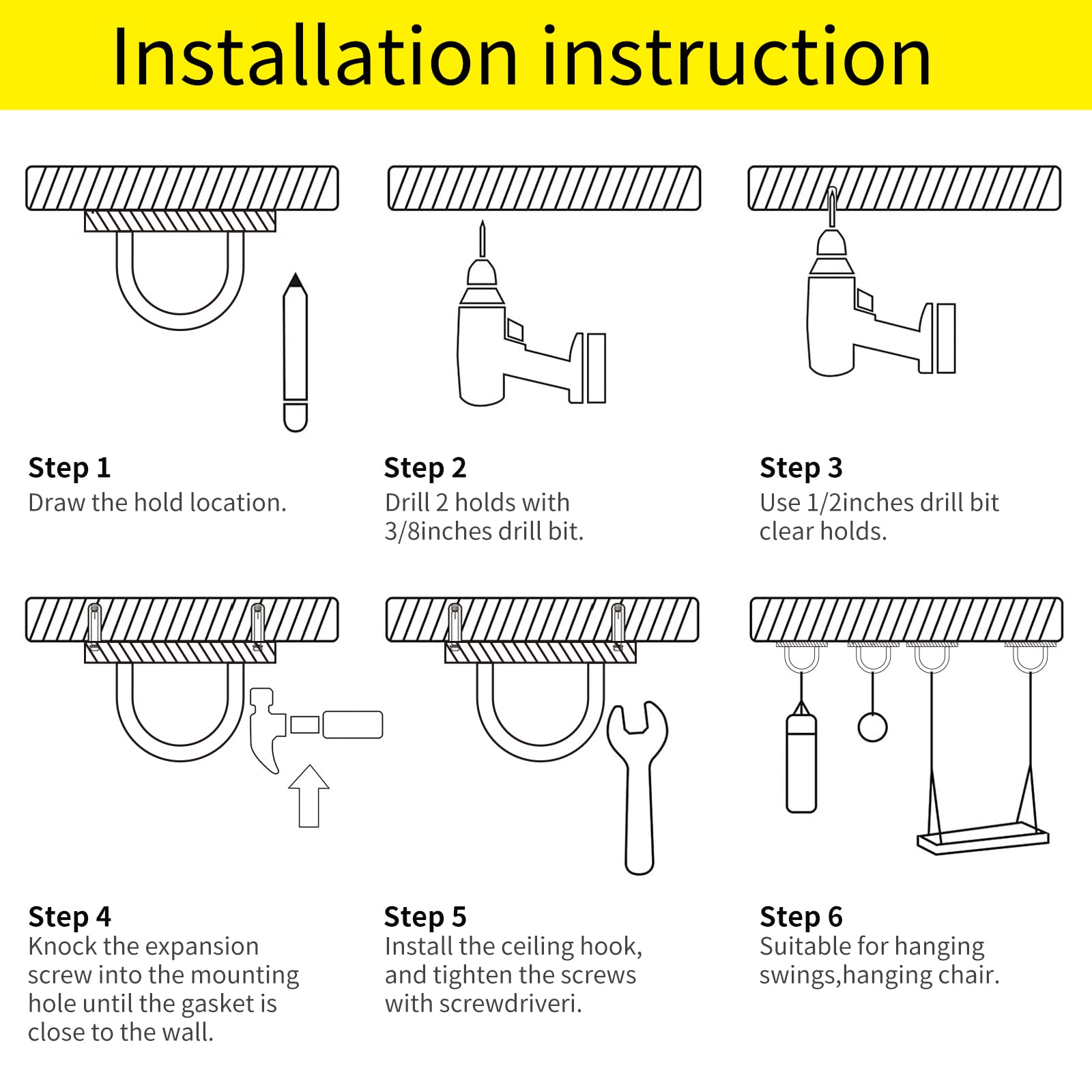 Installation instruction

Step 1
Draw the hold location.

Step 2
Drill 2 holds with 3/8inches drill bit.

Step 3
Use 1/2inches drill bit clear holds.

Step 4
Knock the expansion screw into the mounting hole until the gasket is close to the wall.

Step 5
Install the ceiling hook, and tighten the screws with screwdriveri.

Step 6
Suitable for hanging swings,hanging chair.