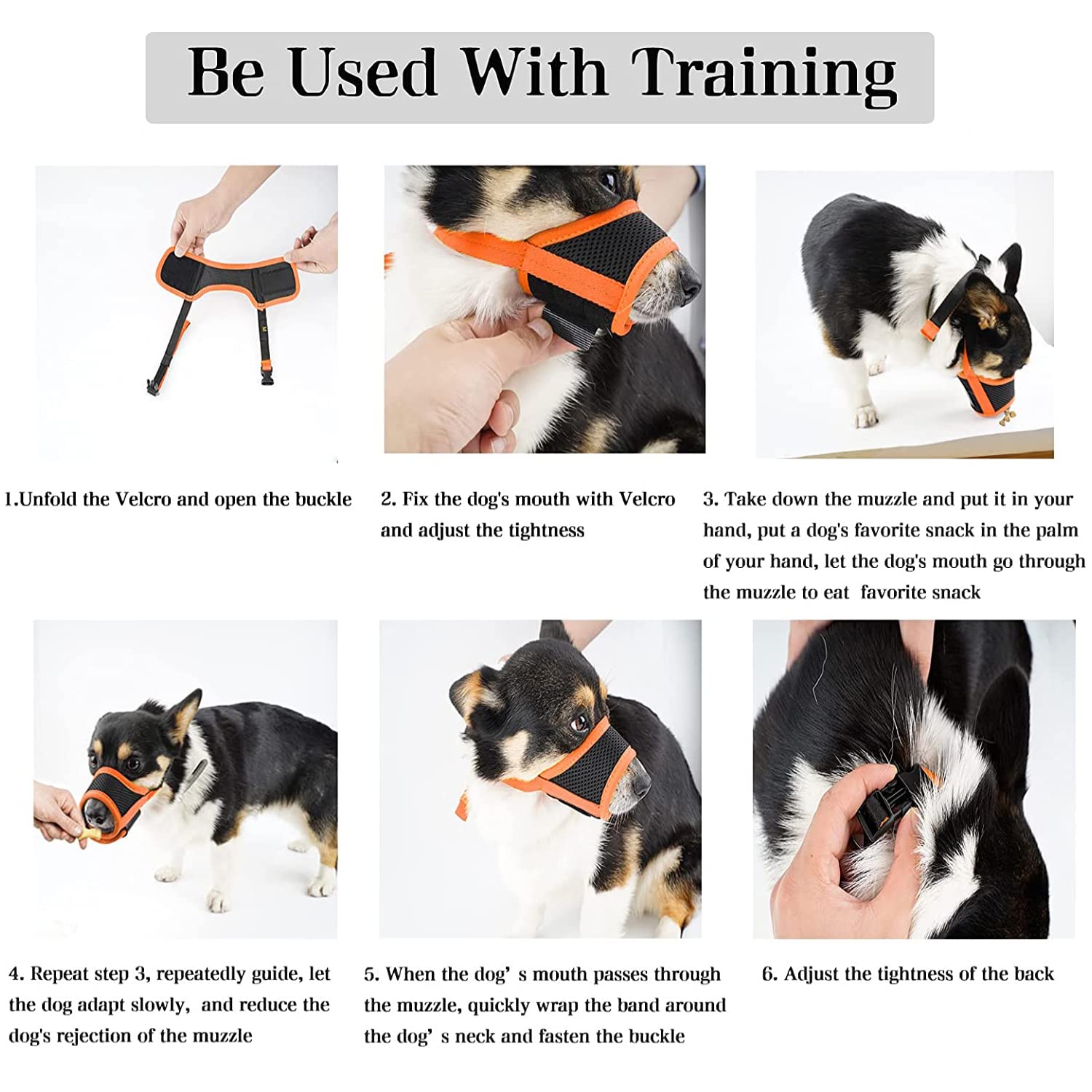 Be Used With Training

1.Unfold the Velcro and open the buckle

2. Fix the dog's mouth with Velcro and adjust the tightness

3. Take down the muzzle and put it in your hand, put a dog's favorite snack in the palm of your hand, let the dog's mouth go through the muzzle to eat favorite snack

4. Repeat step 3, repeatedly guide, let the dog adapt slowly, and reduce the dog's rejection of the muzzle

5. When the dog' s mouth passes through the muzzle, quickly wrap the band around the dog' s neck and fasten the buckle

6. Adjust the tightness of the back