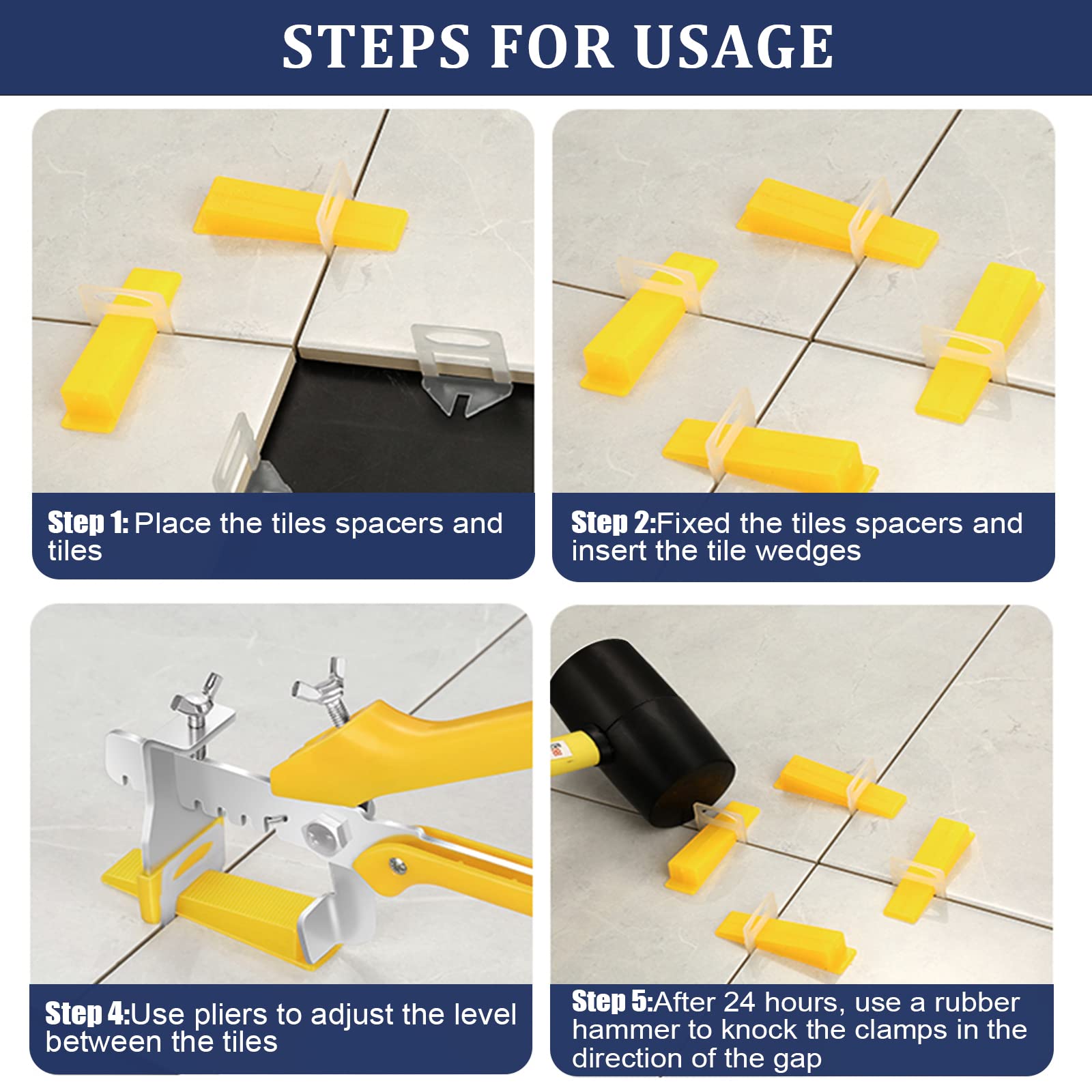 STEPS FOR USAGE

Step 1: Place the tiles spacers and tiles

Step 2:Fixed the tiles spacers and insert the tile wedges

Step 4:Use pliers to adjust the level between the tiles

Step 5:After 24 hours, use a rubber hammer to knock the clamps in the direction of the gap