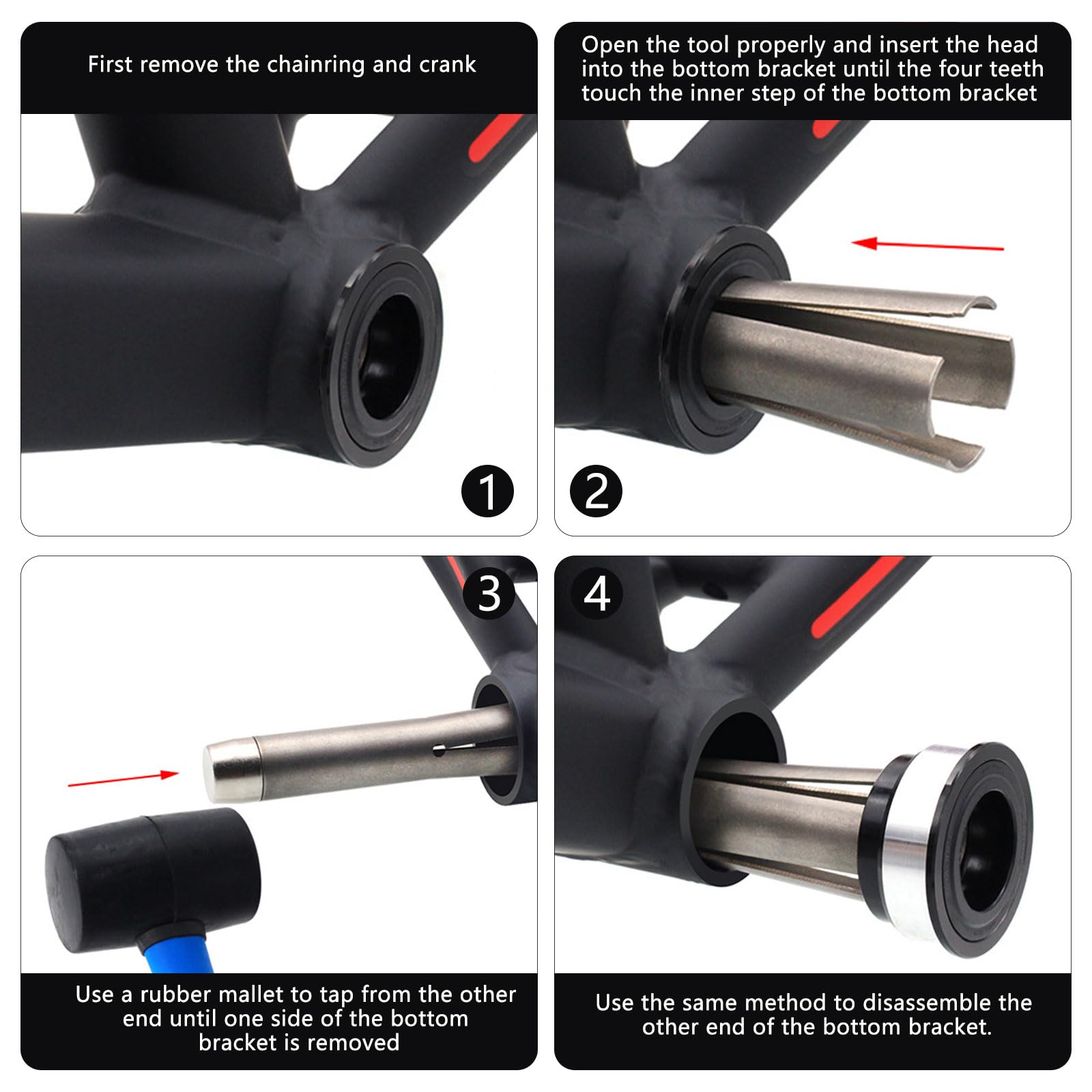 First remove the chainring and crank

1

Open the tool properly and insert the head into the bottom bracket until the four teeth touch the inner step of the bottom bracket

2

3

Use a rubber mallet to tap from the other end until one side of the bottom bracket is removed

4

Use the same method to disassemble the other end of the bottom bracket.