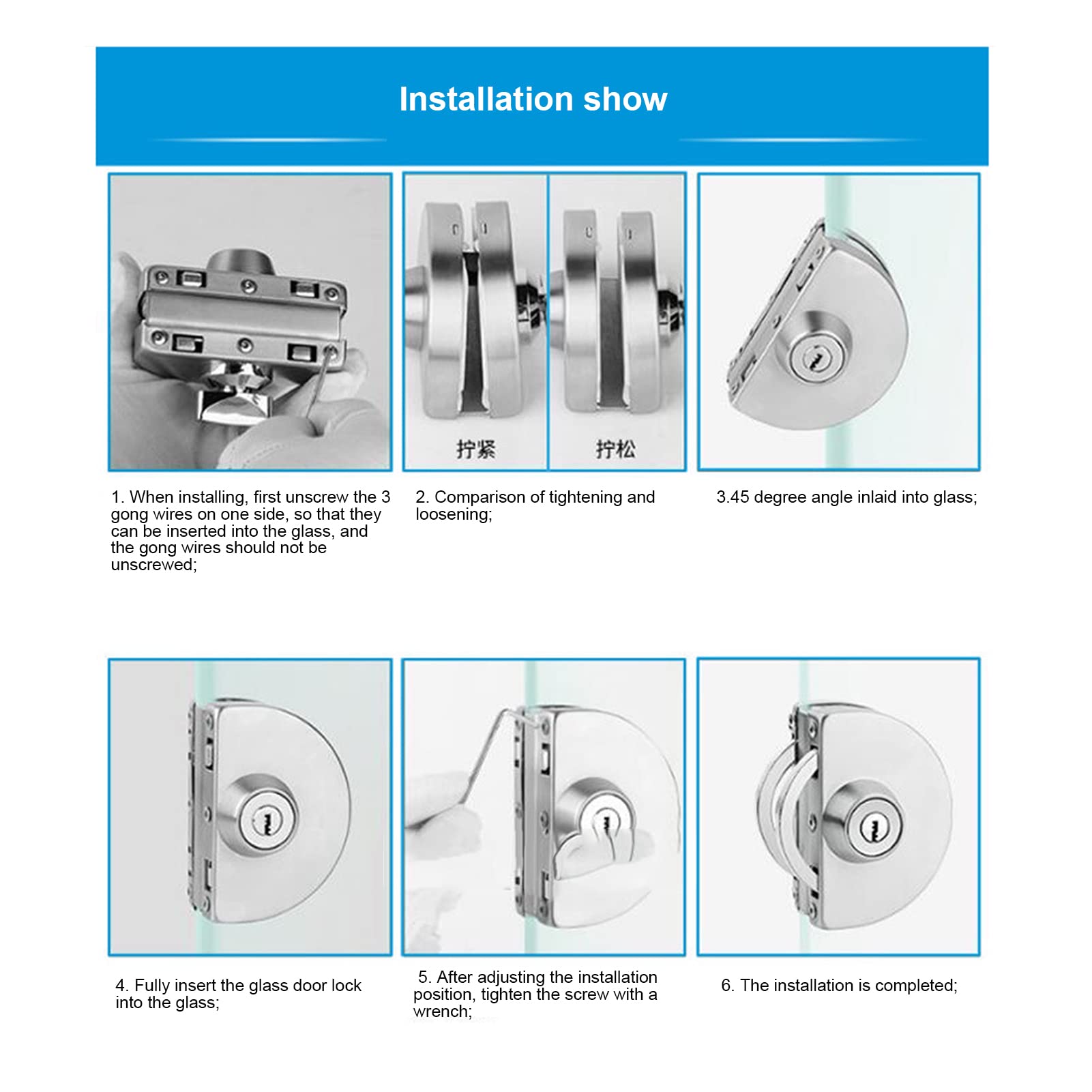 Installation show

拧紧

拧松

1. When installing, first unscrew the 3 gong wires on one side, so that they can be inserted into the glass, and the gong wires should not be unscrewed;

2. Comparison of tightening and loosening;

3.45 degree angle inlaid into glass;

4. Fully insert the glass door lock into the glass;

5. After adjusting the installation position, tighten the screw with a wrench;

6. The installation is completed;