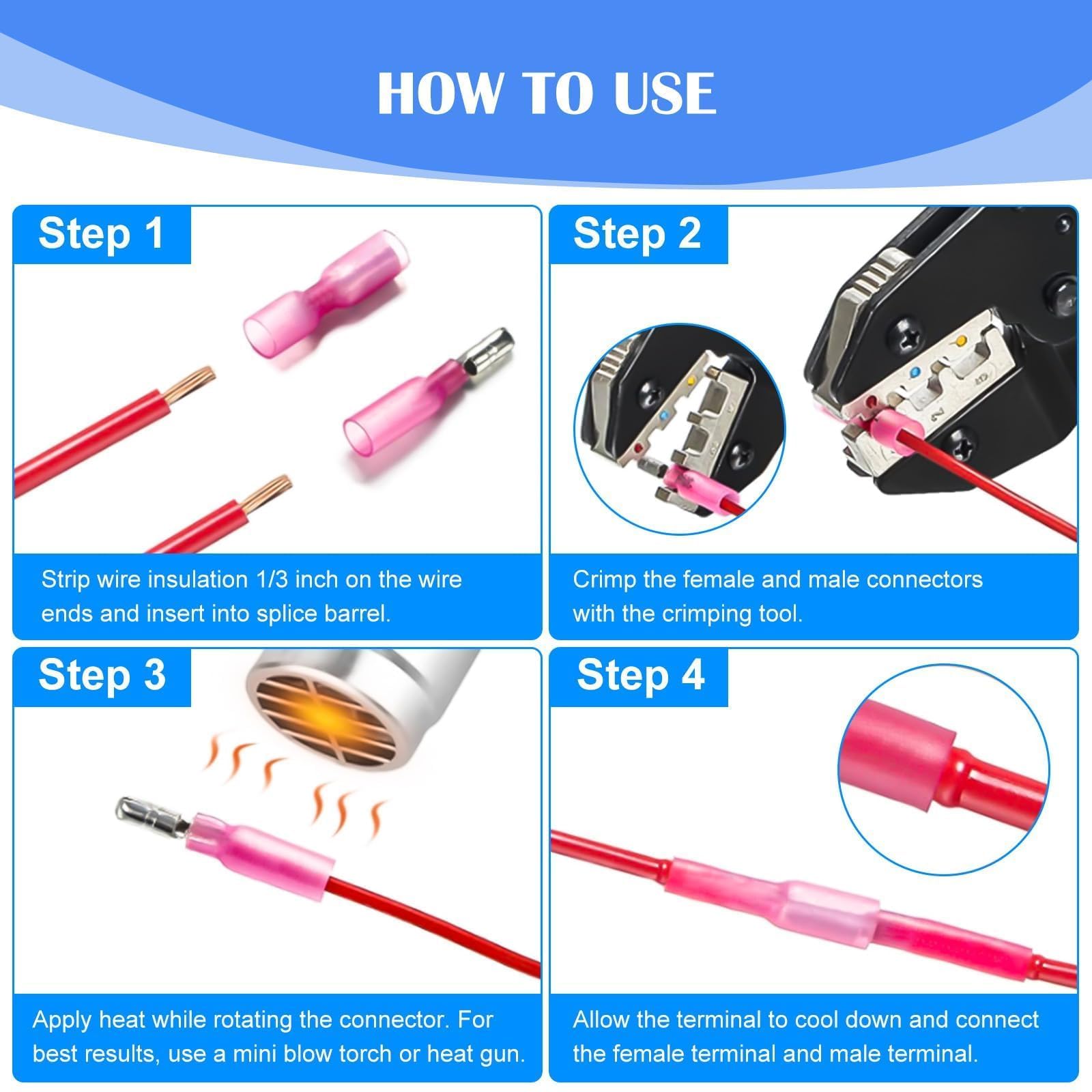 HOW TO USE

Step 1

Strip wire insulation 1/3 inch on the wire ends and insert into splice barrel.

Step 2

Crimp the female and male connectors with the crimping tool.

Step 3

Apply heat while rotating the connector. For best results, use a mini blow torch or heat gun.

Step 4

Allow the terminal to cool down and connect the female terminal and male terminal.