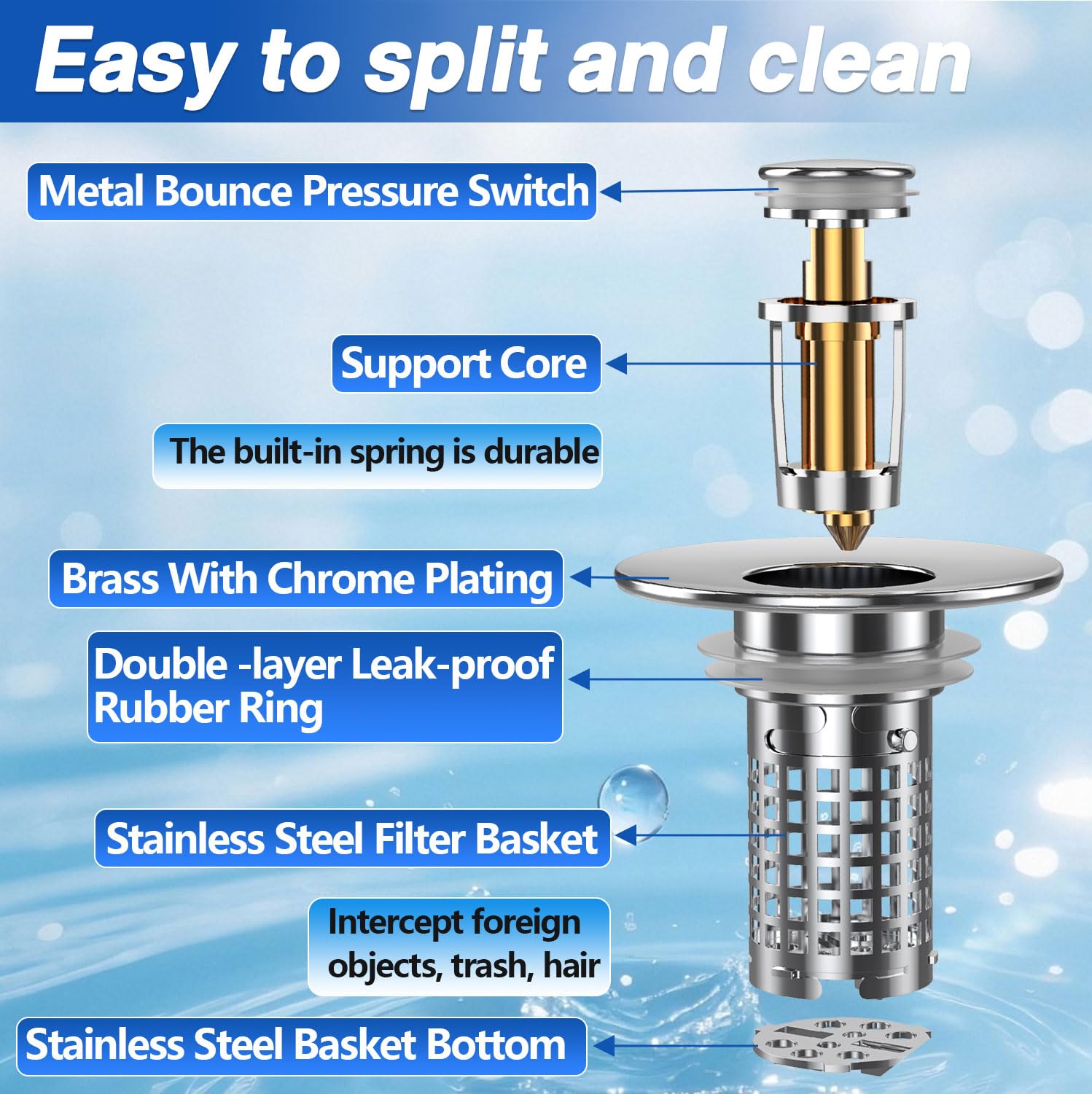 Easy to split and clean

Metal Bounce Pressure Switch

Support Core

The built-in spring is durable

Brass With Chrome Plating

Double -layer Leak-proof Rubber Ring

Stainless Steel Filter Basket

Intercept foreign objects, trash, hair

Stainless Steel Basket Bottom