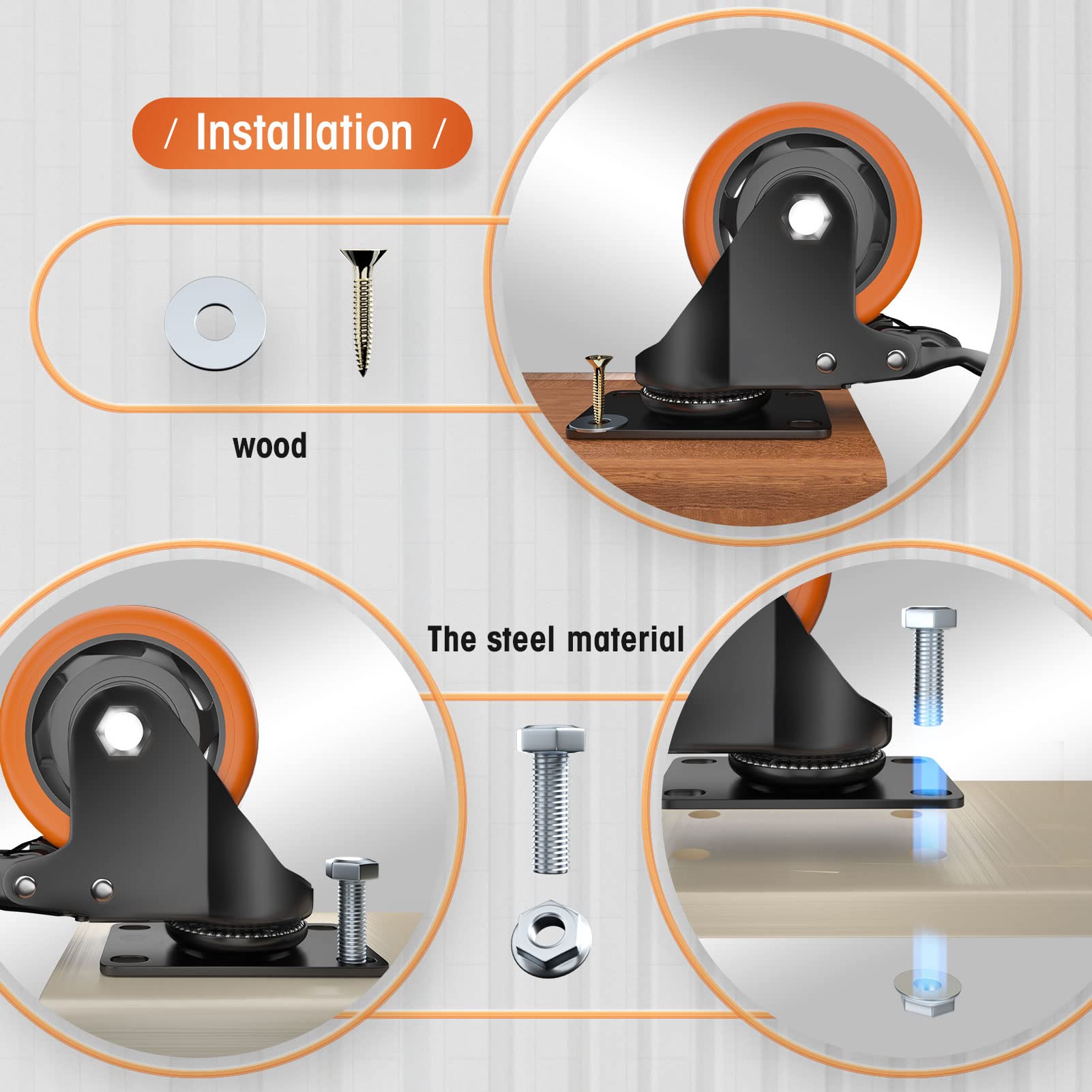 / Installation /

wood

The steel material