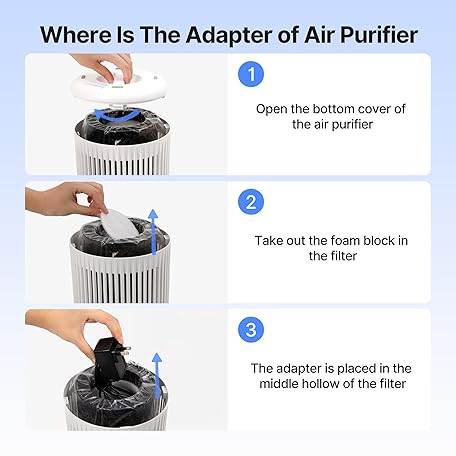 Where Is The Adapter of Air Purifier

1

Open the bottom cover of the air purifier

2

Take out the foam block in the filter

3

The adapter is placed in the middle hollow of the filter