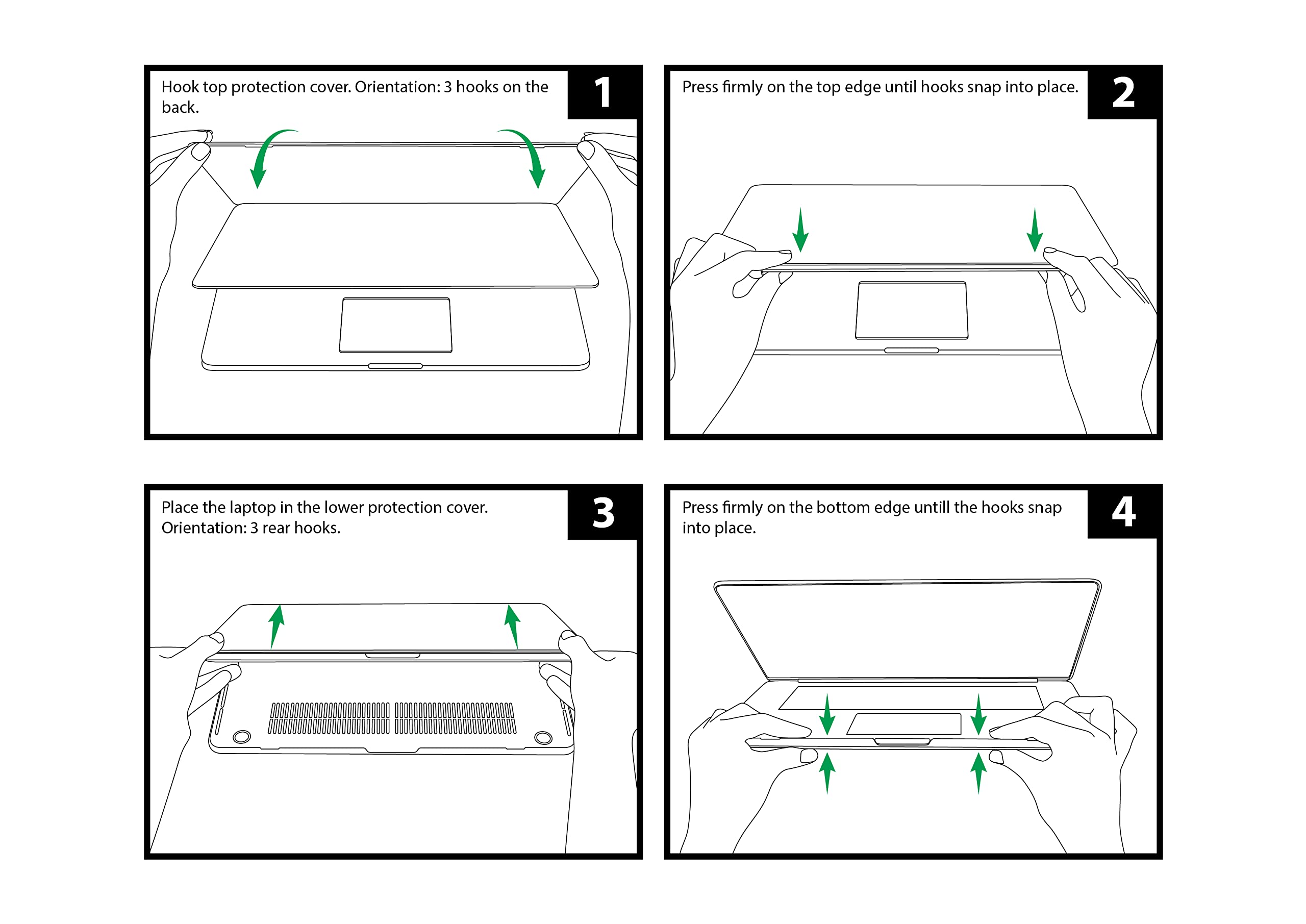 Hook top protection cover. Orientation: 3 hooks on the back.

1

Press firmly on the top edge until hooks snap into place.

2

Place the laptop in the lower protection cover. Orientation: 3 rear hooks.

3

Press firmly on the bottom edge untill the hooks snap into place.

4